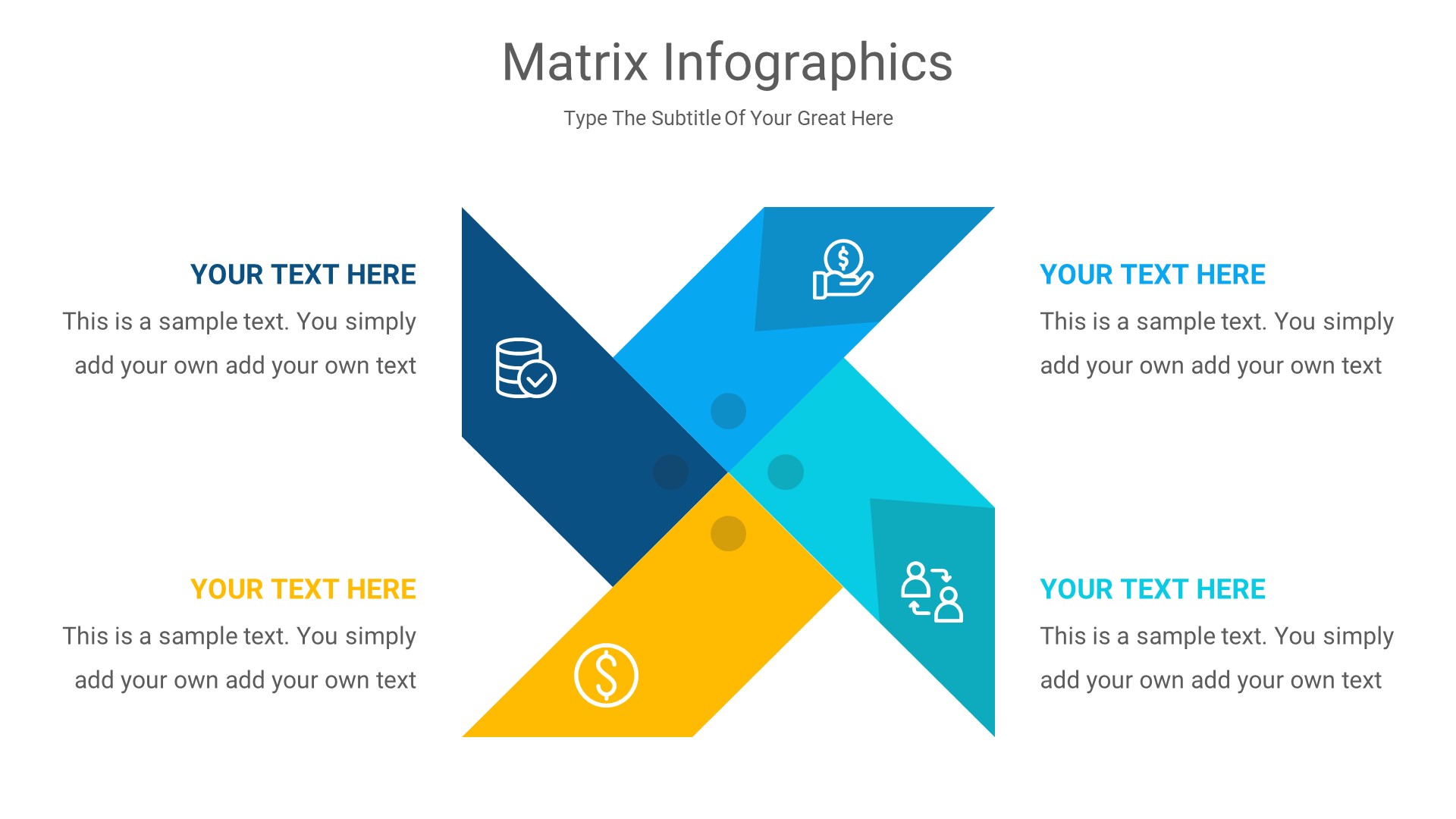 Matrix Infographics

Type The Subtitle Of Your Great Here

YOUR TEXT HERE

This is a sample text. You simply add your own add your own text

YOUR TEXT HERE

This is a sample text. You simply add your own add your own text

YOUR TEXT HERE

This is a sample text. You simply add your own add your own text

YOUR TEXT HERE

This is a sample text. You simply add your own add your own text