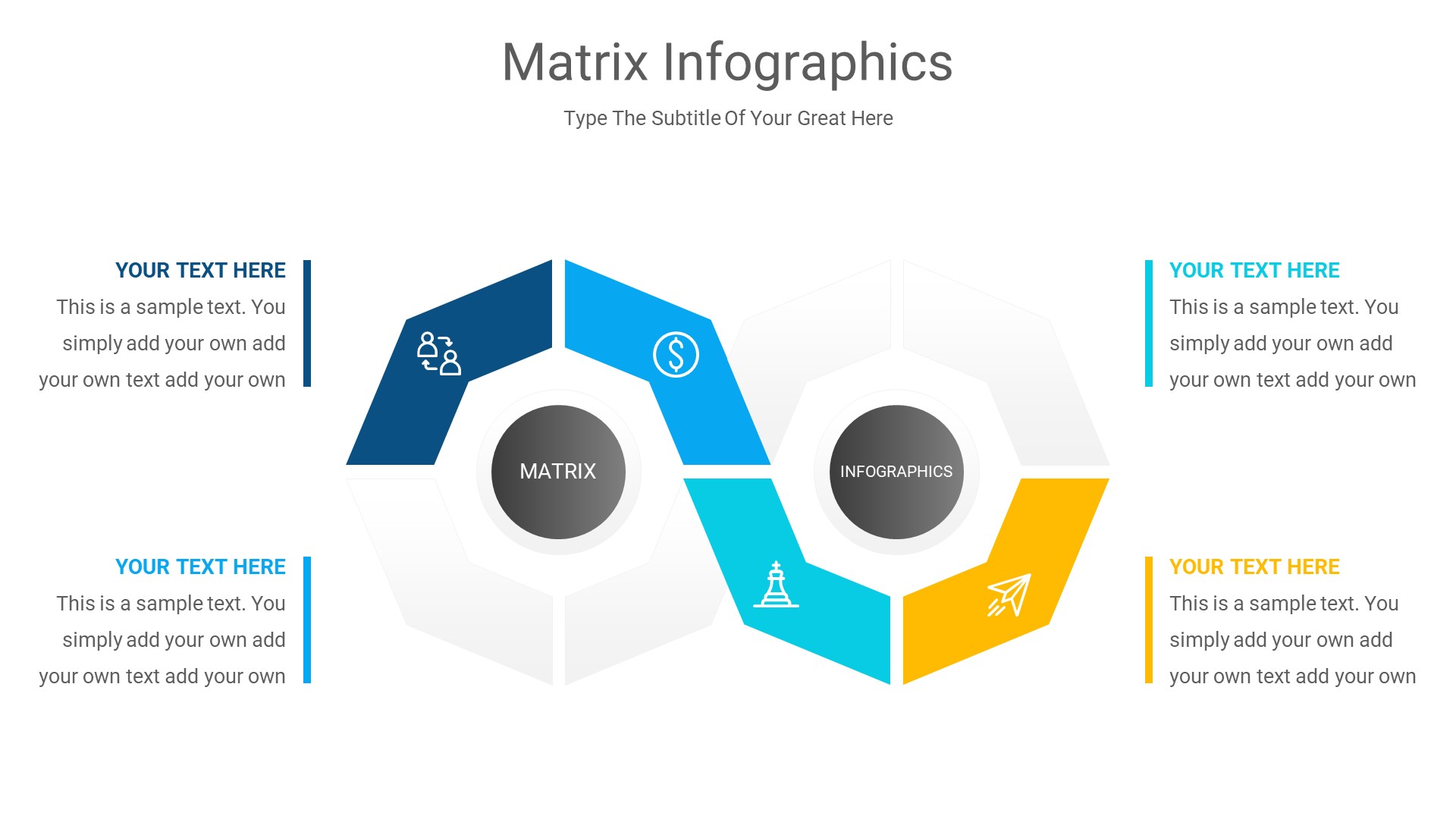 Matrix Infographics

Type The Subtitle Of Your Great Here

YOUR TEXT HERE

This is a sample text. You simply add your own add your own text add your own

YOUR TEXT HERE

This is a sample text. You simply add your own add your own text add your own

MATRIX

INFOGRAPHICS

YOUR TEXT HERE

This is a sample text. You simply add your own add your own text add your own

YOUR TEXT HERE

This is a sample text. You simply add your own add your own text add your own