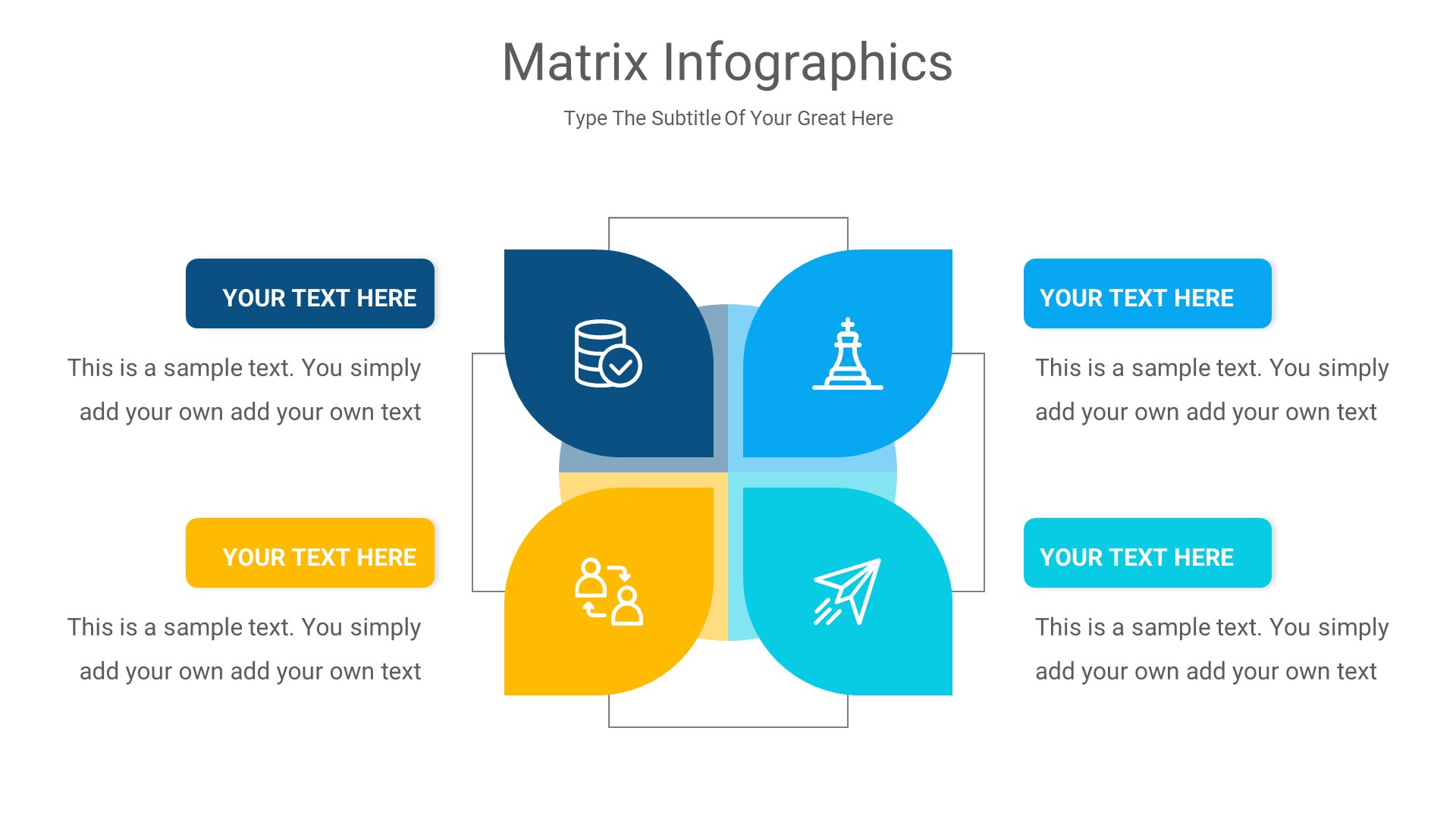 Matrix Infographics

Type The Subtitle Of Your Great Here

YOUR TEXT HERE

This is a sample text. You simply add your own add your own text

YOUR TEXT HERE

This is a sample text. You simply add your own add your own text

YOUR TEXT HERE

This is a sample text. You simply add your own add your own text

YOUR TEXT HERE

This is a sample text. You simply add your own add your own text