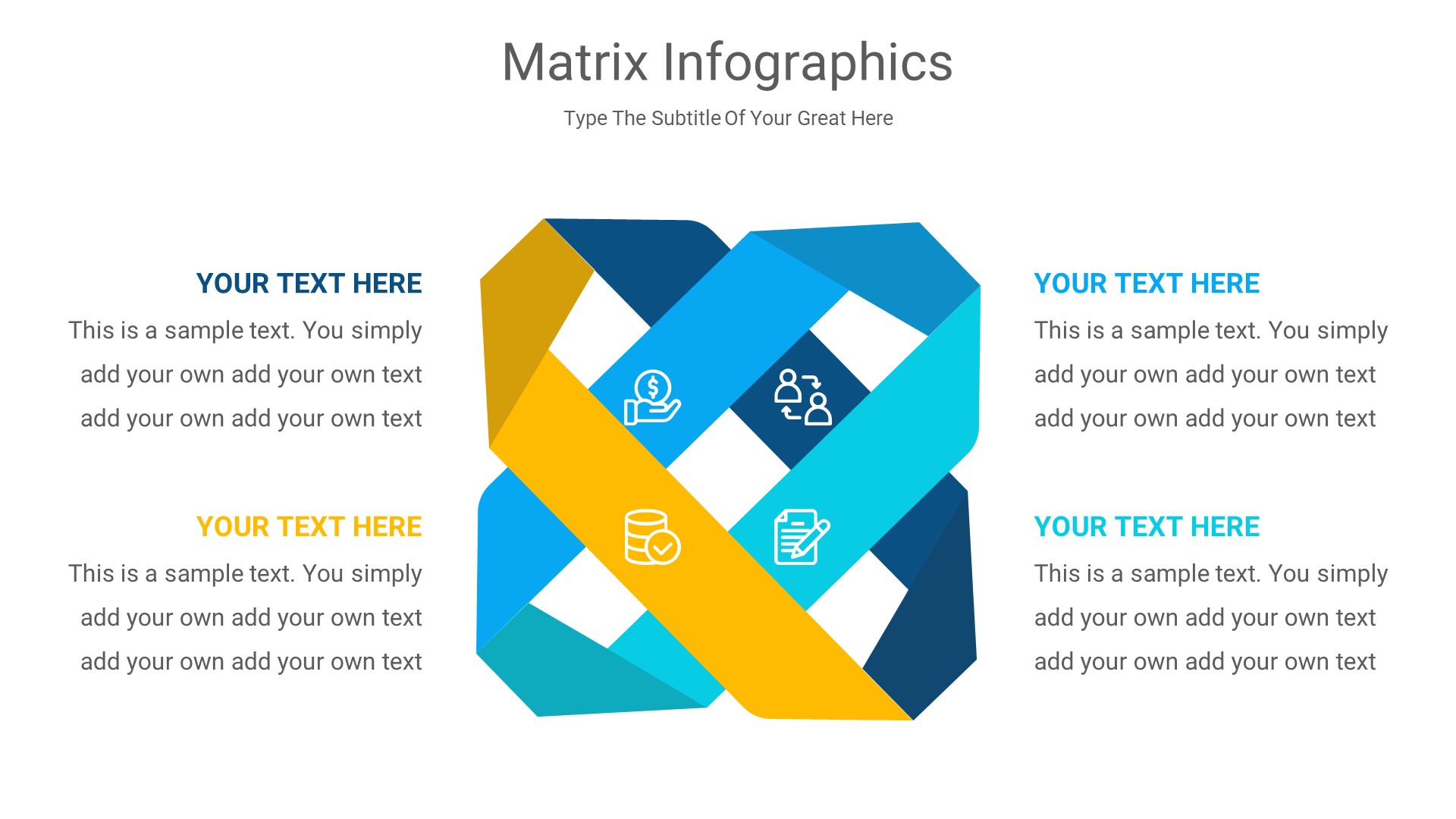 Matrix Infographics

Type The Subtitle Of Your Great Here

YOUR TEXT HERE

This is a sample text. You simply add your own add your own text add your own add your own text

YOUR TEXT HERE

This is a sample text. You simply add your own add your own text add your own add your own text

YOUR TEXT HERE

This is a sample text. You simply add your own add your own text add your own add your own text

YOUR TEXT HERE

This is a sample text. You simply add your own add your own text add your own add your own text