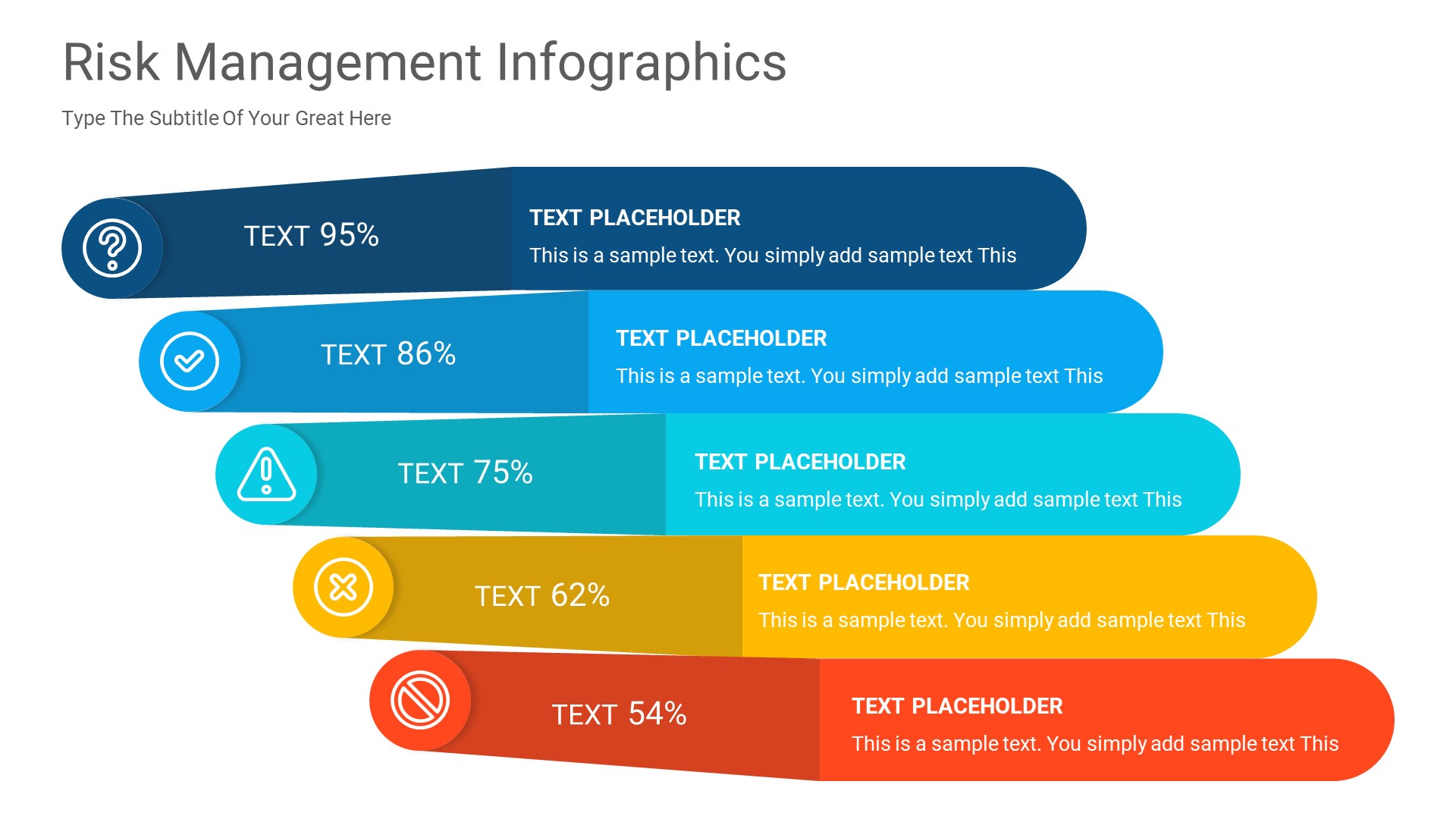 Risk Management Infographics

Type The Subtitle Of Your Great Here

TEXT 95%

TEXT PLACEHOLDER

This is a sample text. You simply add sample text This

TEXT 86%

TEXT PLACEHOLDER

This is a sample text. You simply add sample text This

TEXT 75%

TEXT PLACEHOLDER

This is a sample text. You simply add sample text This

TEXT 62%

TEXT PLACEHOLDER

This is a sample text. You simply add sample text This

TEXT 54%

TEXT PLACEHOLDER

This is a sample text. You simply add sample text This