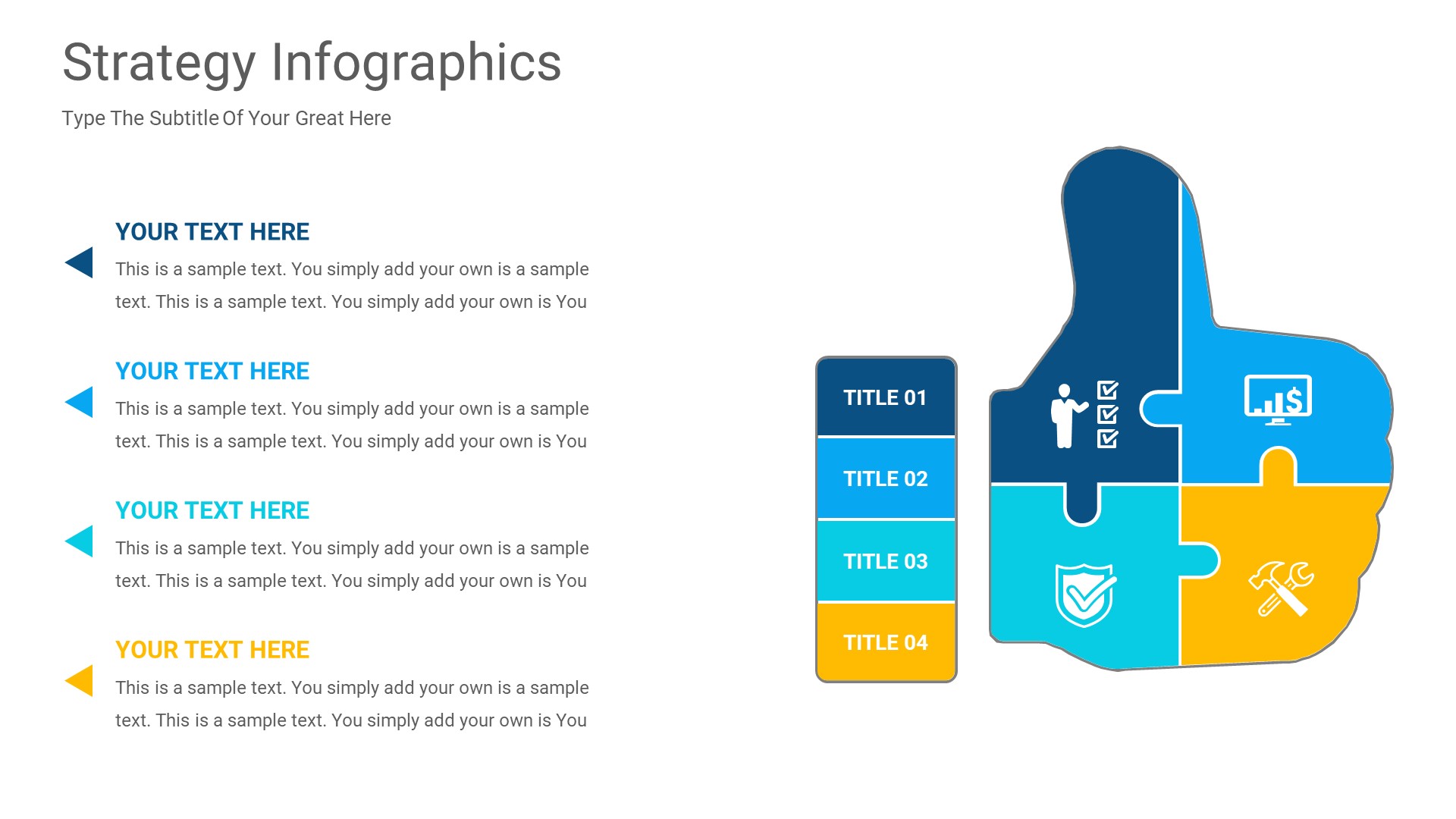 Strategy Infographics

Type The Subtitle Of Your Great Here

YOUR TEXT HERE

This is a sample text. You simply add your own is a sample text. This is a sample text. You simply add your own is You

YOUR TEXT HERE

This is a sample text. You simply add your own is a sample text. This is a sample text. You simply add your own is You

YOUR TEXT HERE

This is a sample text. You simply add your own is a sample text. This is a sample text. You simply add your own is You

YOUR TEXT HERE

This is a sample text. You simply add your own is a sample text. This is a sample text. You simply add your own is You

TITLE 01

TITLE 02

TITLE 03

TITLE 04