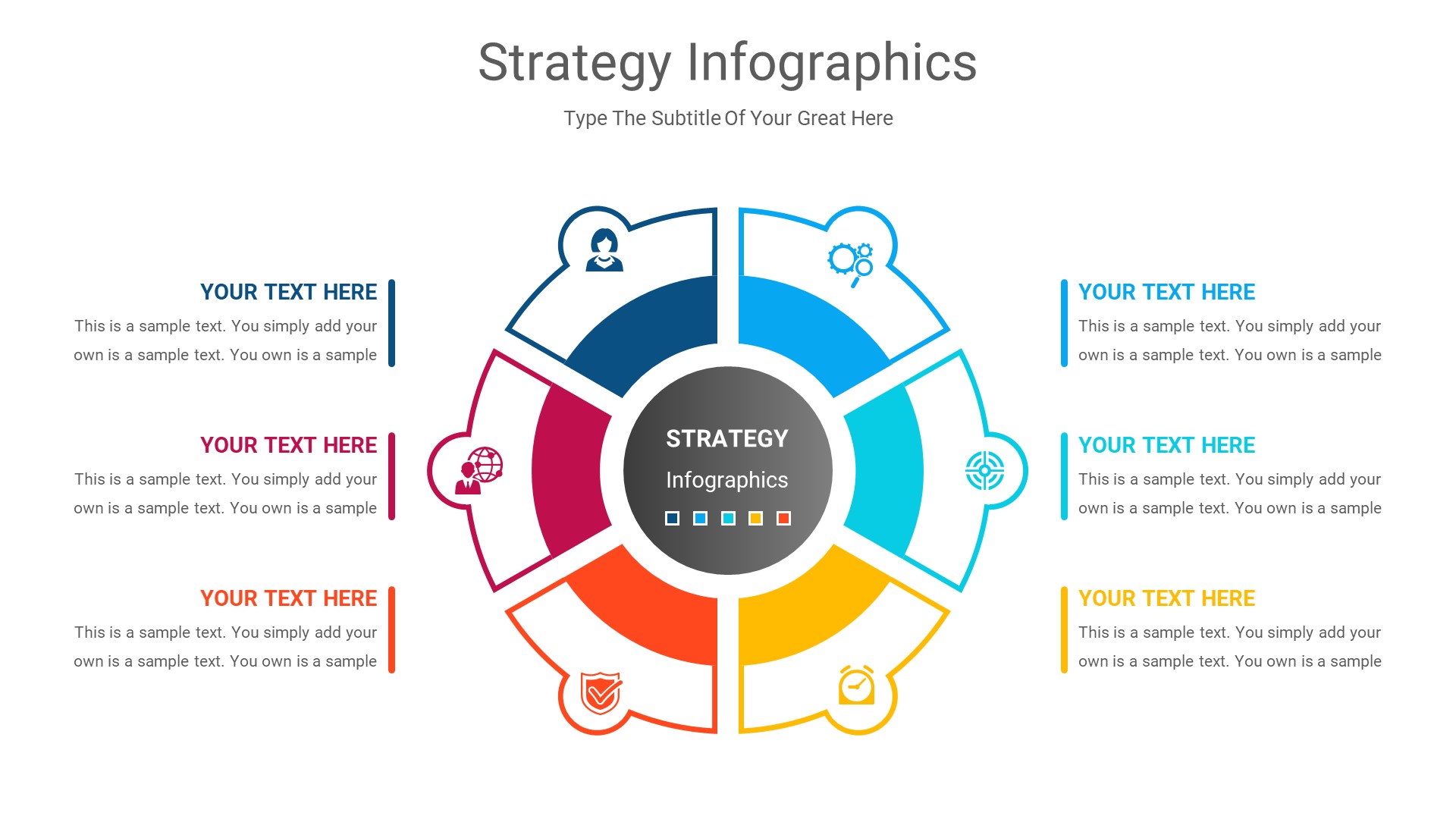 Strategy Infographics

Type The Subtitle Of Your Great Here

YOUR TEXT HERE
This is a sample text. You simply add your own is a sample text. You own is a sample

YOUR TEXT HERE
This is a sample text. You simply add your own is a sample text. You own is a sample

YOUR TEXT HERE
This is a sample text. You simply add your own is a sample text. You own is a sample

STRATEGY
Infographics

YOUR TEXT HERE
This is a sample text. You simply add your own is a sample text. You own is a sample

YOUR TEXT HERE
This is a sample text. You simply add your own is a sample text. You own is a sample

YOUR TEXT HERE
This is a sample text. You simply add your own is a sample text. You own is a sample