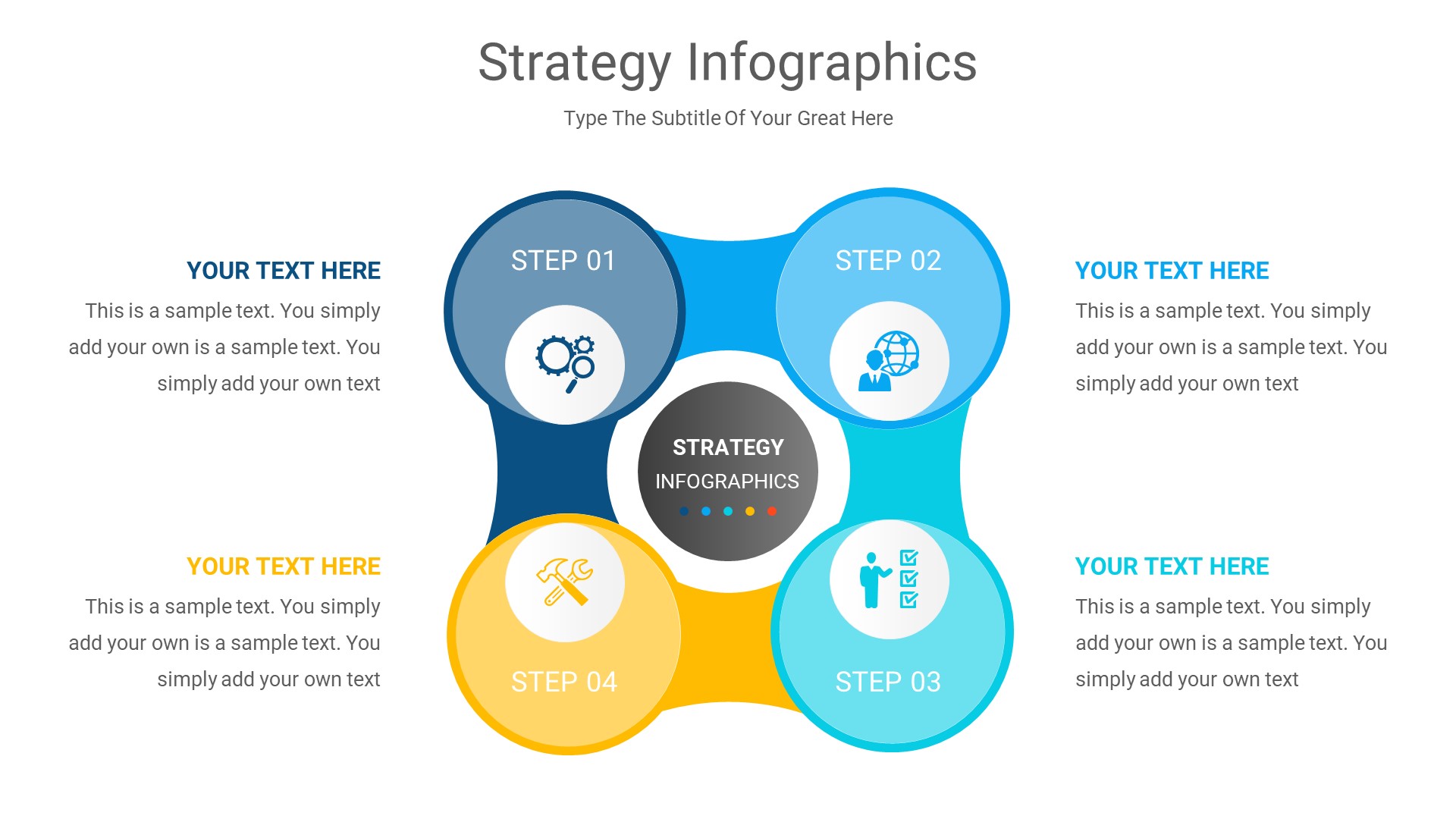 Strategy Infographics

Type The Subtitle Of Your Great Here

YOUR TEXT HERE

This is a sample text. You simply add your own is a sample text. You simply add your own text

STEP 01

STEP 02

YOUR TEXT HERE

This is a sample text. You simply add your own is a sample text. You simply add your own text

STRATEGY

INFOGRAPHICS

YOUR TEXT HERE

This is a sample text. You simply add your own is a sample text. You simply add your own text

STEP 04

STEP 03

YOUR TEXT HERE

This is a sample text. You simply add your own is a sample text. You simply add your own text