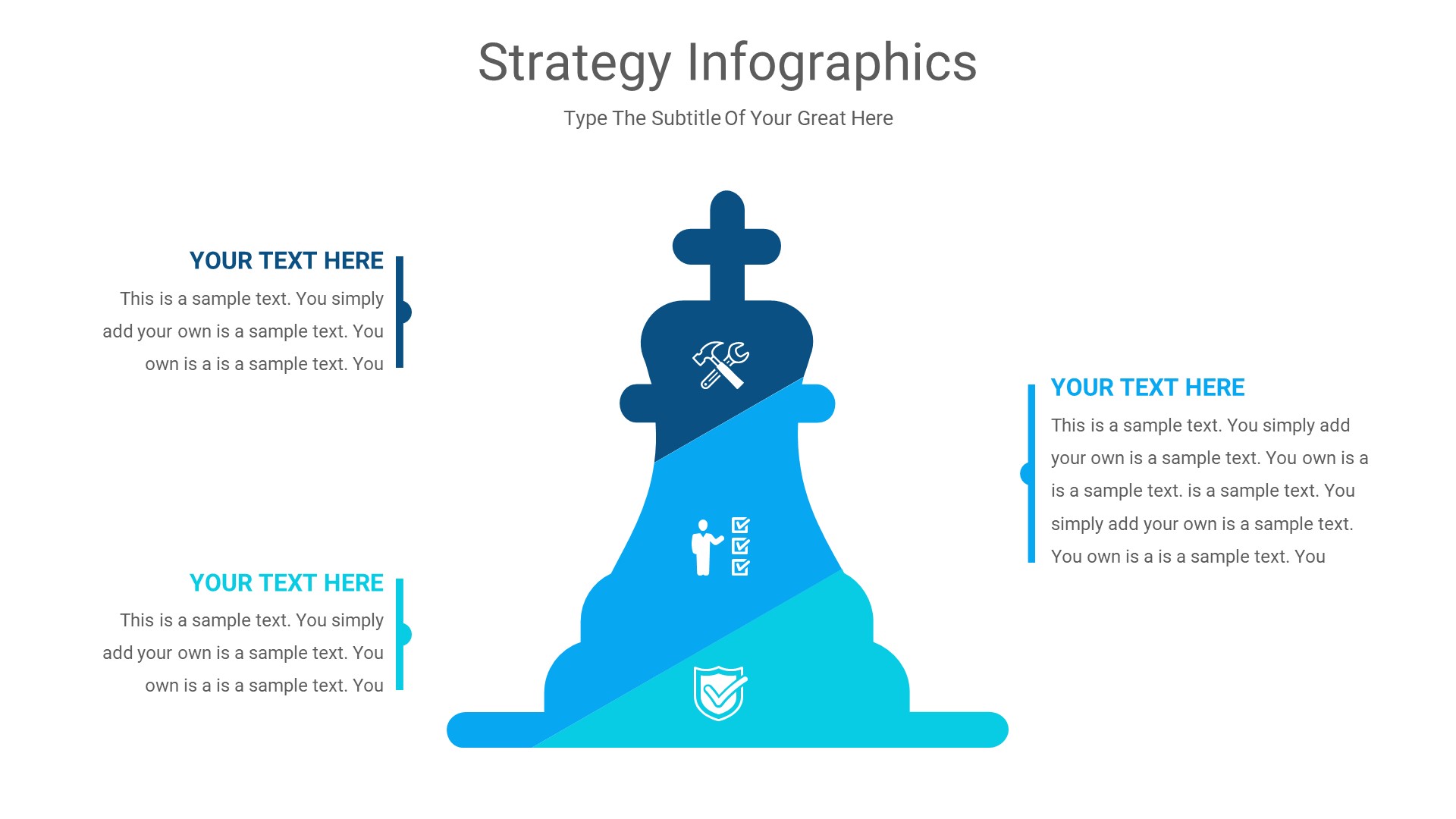 Strategy Infographics

Type The Subtitle Of Your Great Here

YOUR TEXT HERE

This is a sample text. You simply add your own is a sample text. You own is a is a sample text. You

YOUR TEXT HERE

This is a sample text. You simply add your own is a sample text. You own is a is a sample text. You

YOUR TEXT HERE

This is a sample text. You simply add your own is a sample text. You own is a is a sample text. is a sample text. You simply add your own is a sample text. You own is a is a sample text. You