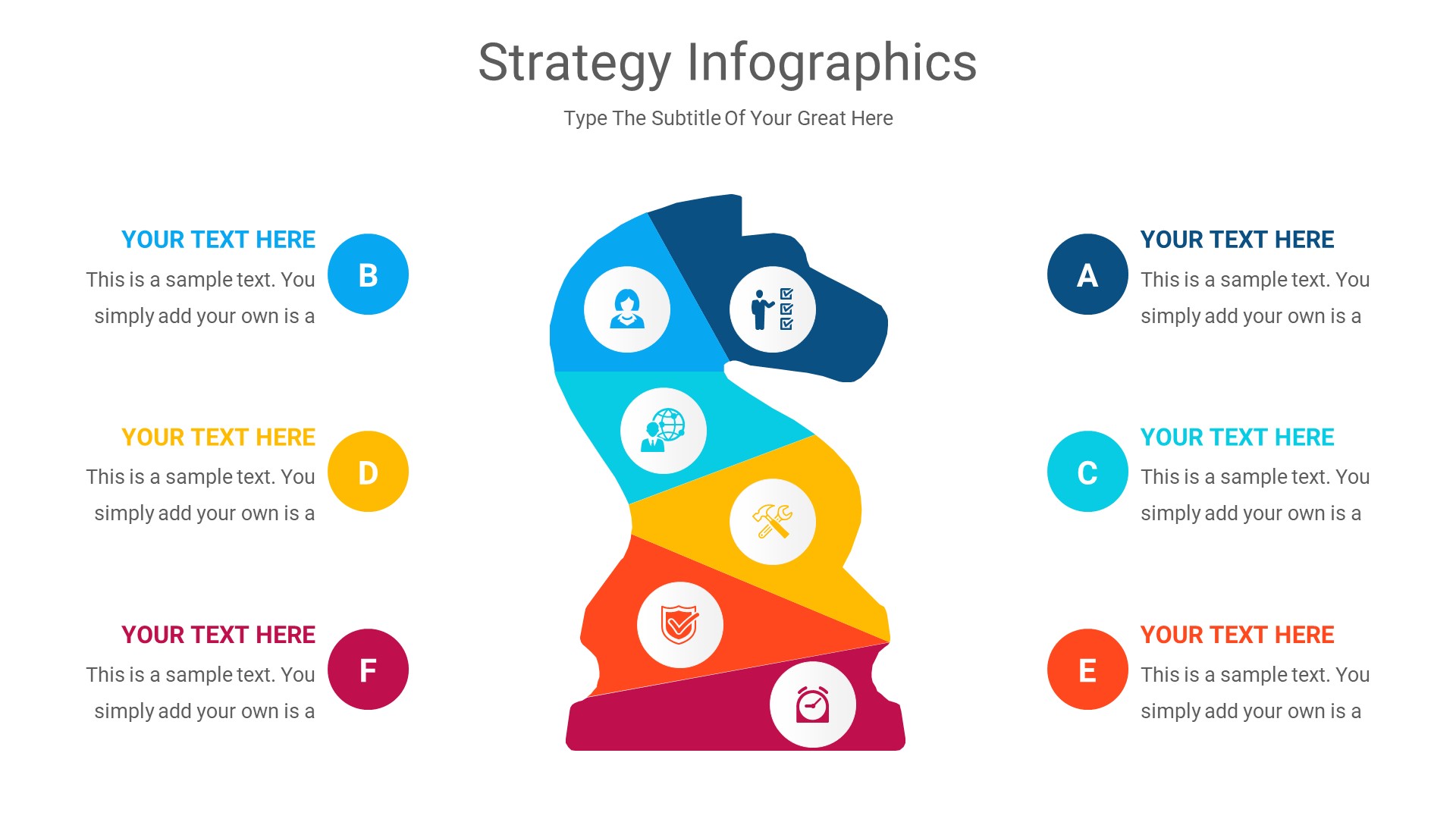 Strategy Infographics

Type The Subtitle Of Your Great Here

YOUR TEXT HERE
This is a sample text. You simply add your own is a

B

YOUR TEXT HERE
This is a sample text. You simply add your own is a

D

YOUR TEXT HERE
This is a sample text. You simply add your own is a

F

A

YOUR TEXT HERE
This is a sample text. You simply add your own is a

C

YOUR TEXT HERE
This is a sample text. You simply add your own is a

E

YOUR TEXT HERE
This is a sample text. You simply add your own is a