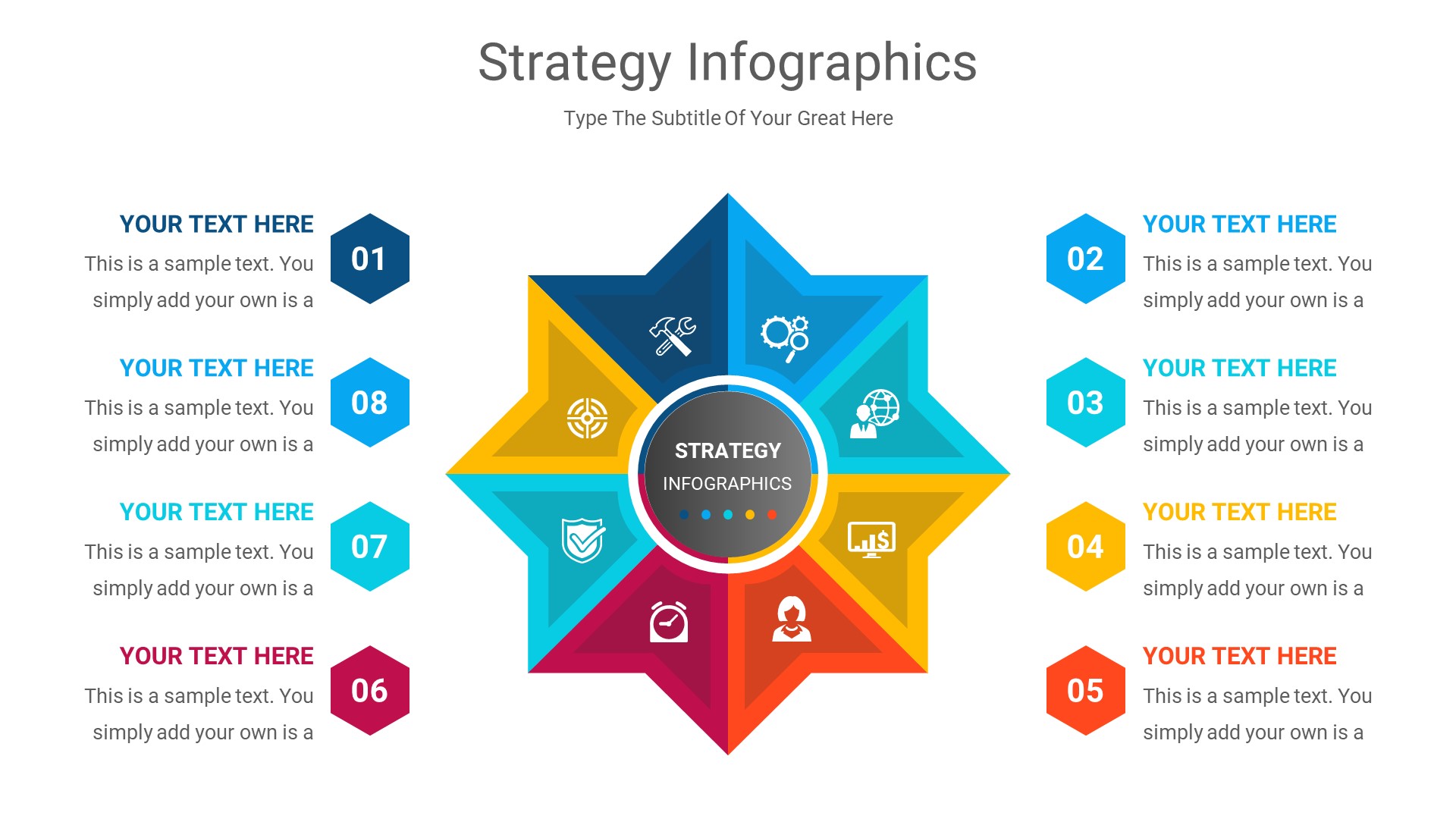 Strategy Infographics

Type The Subtitle Of Your Great Here

YOUR TEXT HERE
This is a sample text. You simply add your own is a

01

YOUR TEXT HERE
This is a sample text. You simply add your own is a

08

YOUR TEXT HERE
This is a sample text. You simply add your own is a

07

YOUR TEXT HERE
This is a sample text. You simply add your own is a

06

STRATEGY
INFOGRAPHICS

02

YOUR TEXT HERE
This is a sample text. You simply add your own is a

03

YOUR TEXT HERE
This is a sample text. You simply add your own is a

04

YOUR TEXT HERE
This is a sample text. You simply add your own is a

05

YOUR TEXT HERE
This is a sample text. You simply add your own is a