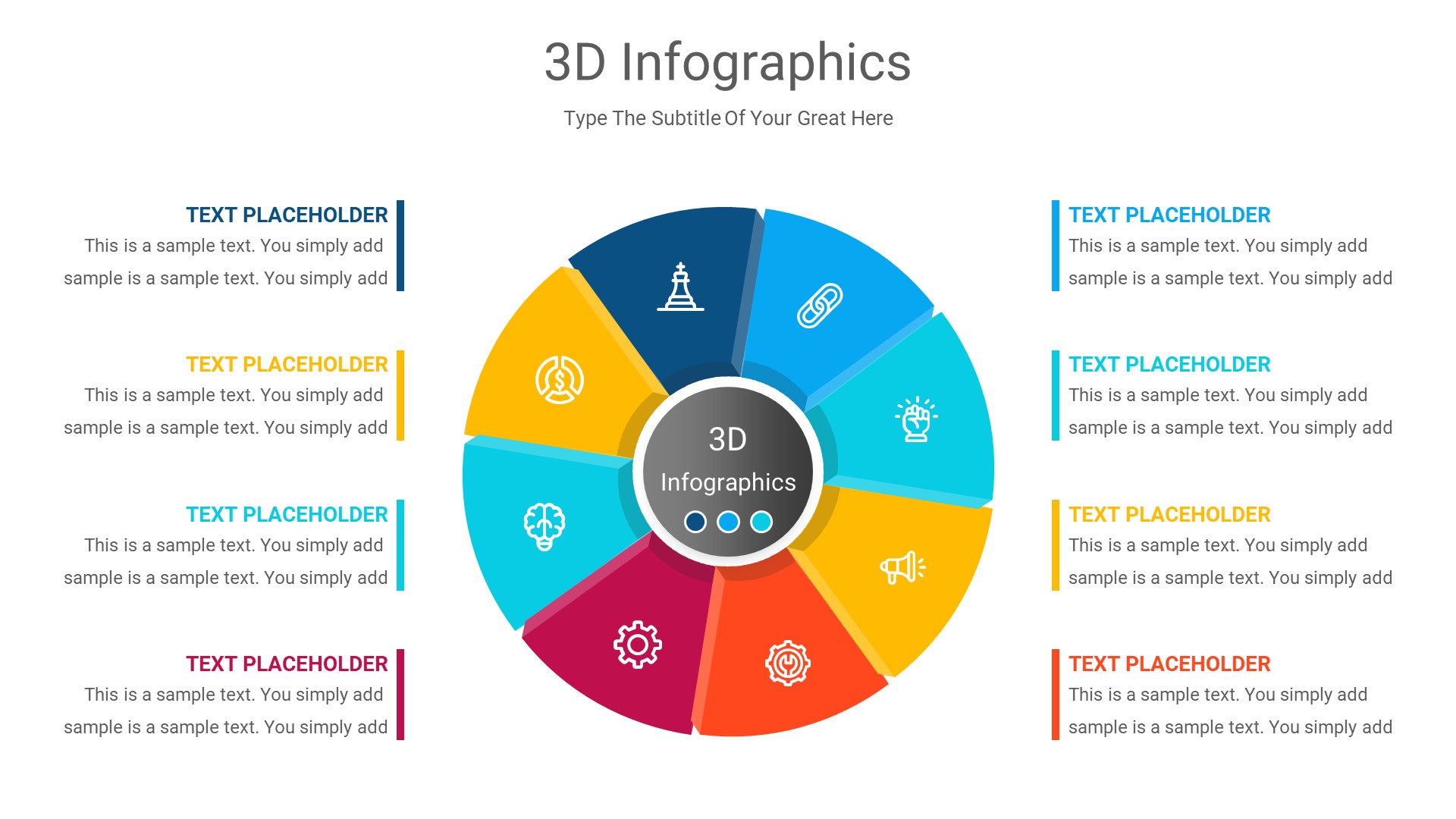 3D Infographics

Type The Subtitle Of Your Great Here

TEXT PLACEHOLDER
This is a sample text. You simply add sample is a sample text. You simply add

TEXT PLACEHOLDER
This is a sample text. You simply add sample is a sample text. You simply add

TEXT PLACEHOLDER
This is a sample text. You simply add sample is a sample text. You simply add

TEXT PLACEHOLDER
This is a sample text. You simply add sample is a sample text. You simply add

3D Infographics

TEXT PLACEHOLDER
This is a sample text. You simply add sample is a sample text. You simply add

TEXT PLACEHOLDER
This is a sample text. You simply add sample is a sample text. You simply add

TEXT PLACEHOLDER
This is a sample text. You simply add sample is a sample text. You simply add

TEXT PLACEHOLDER
This is a sample text. You simply add sample is a sample text. You simply add