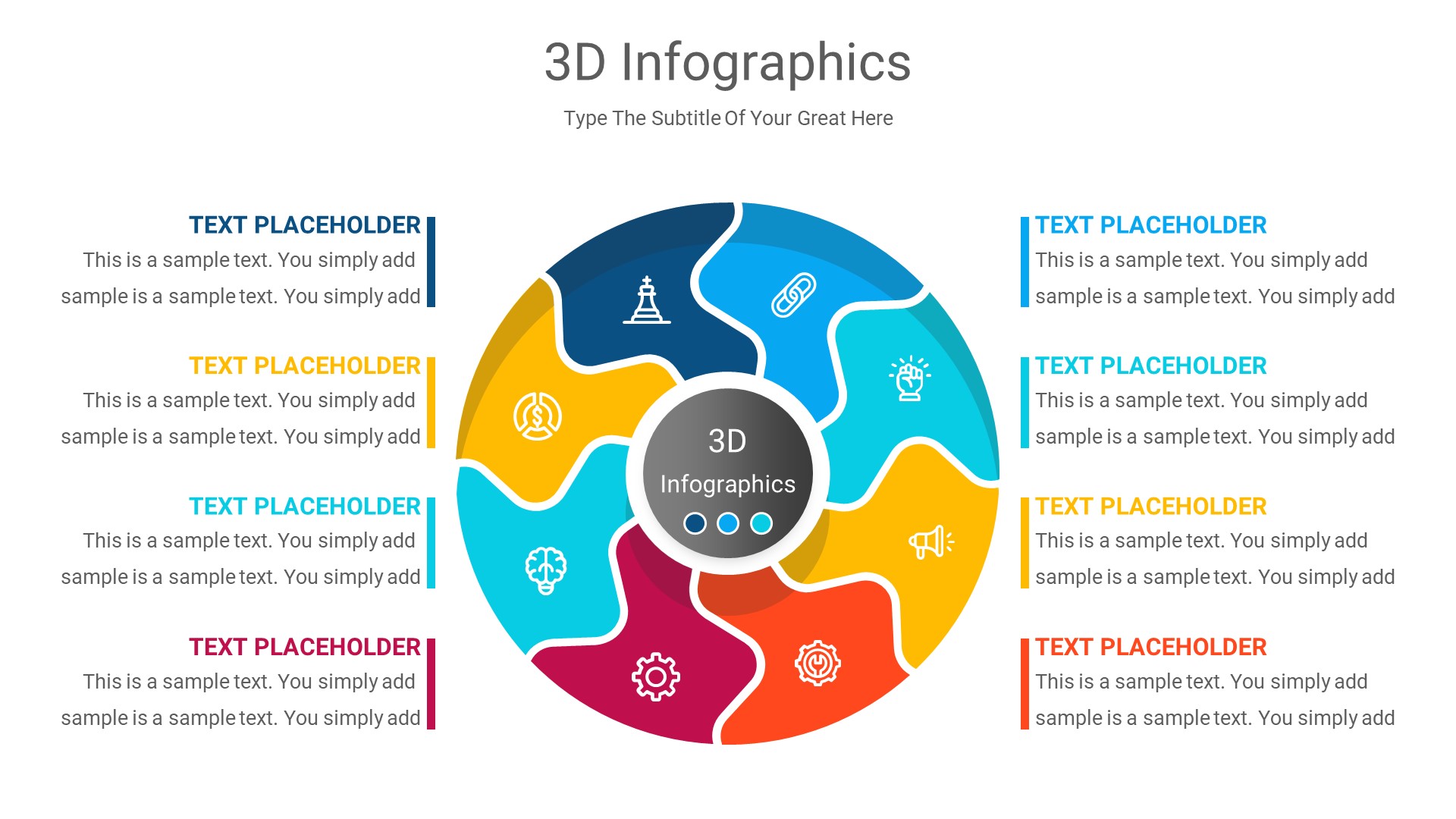 3D Infographics

Type The Subtitle Of Your Great Here

TEXT PLACEHOLDER
This is a sample text. You simply add sample is a sample text. You simply add

TEXT PLACEHOLDER
This is a sample text. You simply add sample is a sample text. You simply add

TEXT PLACEHOLDER
This is a sample text. You simply add sample is a sample text. You simply add

TEXT PLACEHOLDER
This is a sample text. You simply add sample is a sample text. You simply add

3D Infographics

TEXT PLACEHOLDER
This is a sample text. You simply add sample is a sample text. You simply add

TEXT PLACEHOLDER
This is a sample text. You simply add sample is a sample text. You simply add

TEXT PLACEHOLDER
This is a sample text. You simply add sample is a sample text. You simply add

TEXT PLACEHOLDER
This is a sample text. You simply add sample is a sample text. You simply add