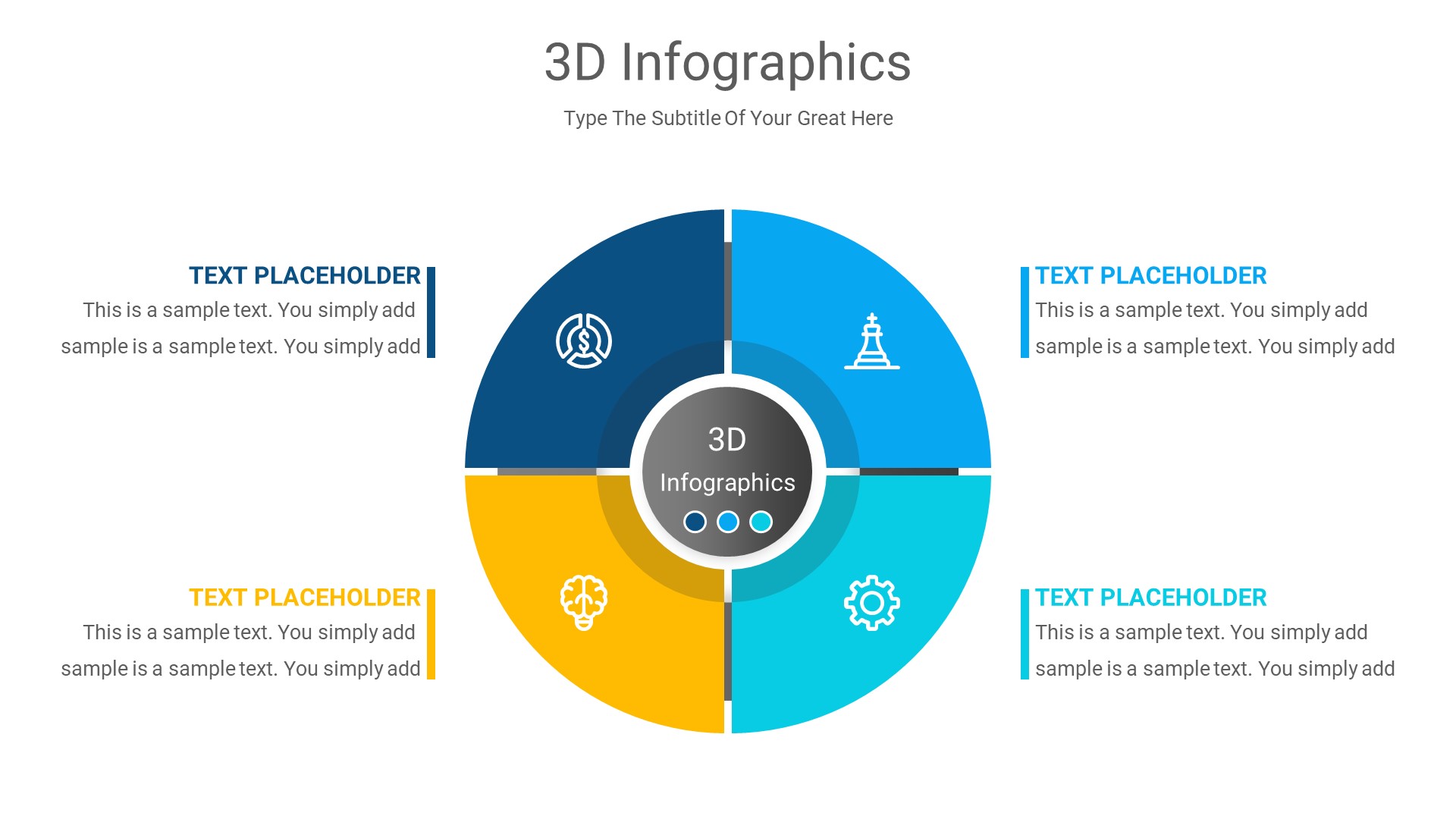 3D Infographics

Type The Subtitle Of Your Great Here

TEXT PLACEHOLDER
This is a sample text. You simply add sample is a sample text. You simply add

TEXT PLACEHOLDER
This is a sample text. You simply add sample is a sample text. You simply add

3D
Infographics

TEXT PLACEHOLDER
This is a sample text. You simply add sample is a sample text. You simply add

TEXT PLACEHOLDER
This is a sample text. You simply add sample is a sample text. You simply add