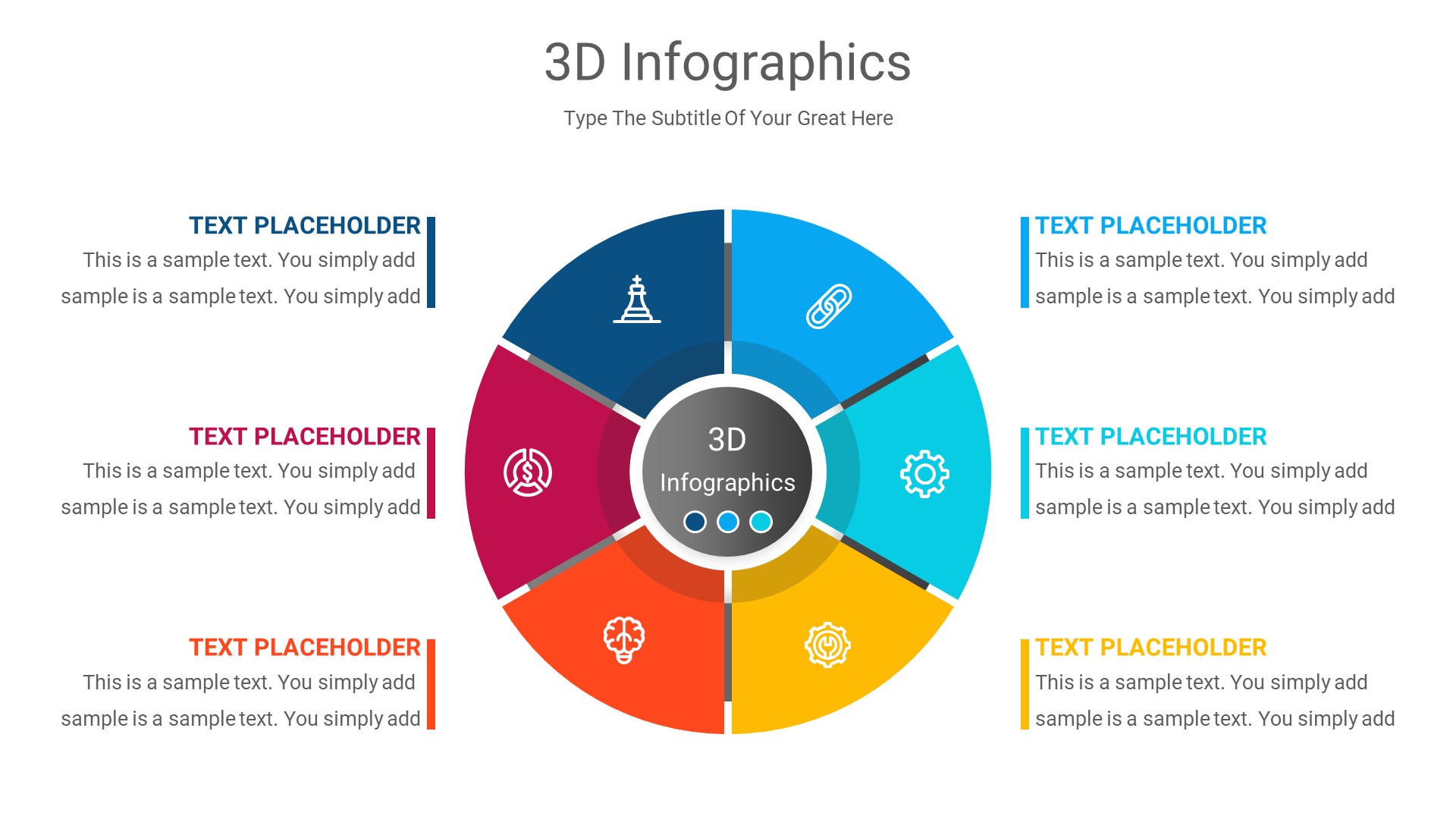 3D Infographics

Type The Subtitle Of Your Great Here

TEXT PLACEHOLDER
This is a sample text. You simply add sample is a sample text. You simply add

TEXT PLACEHOLDER
This is a sample text. You simply add sample is a sample text. You simply add

TEXT PLACEHOLDER
This is a sample text. You simply add sample is a sample text. You simply add

3D Infographics

TEXT PLACEHOLDER
This is a sample text. You simply add sample is a sample text. You simply add

TEXT PLACEHOLDER
This is a sample text. You simply add sample is a sample text. You simply add

TEXT PLACEHOLDER
This is a sample text. You simply add sample is a sample text. You simply add