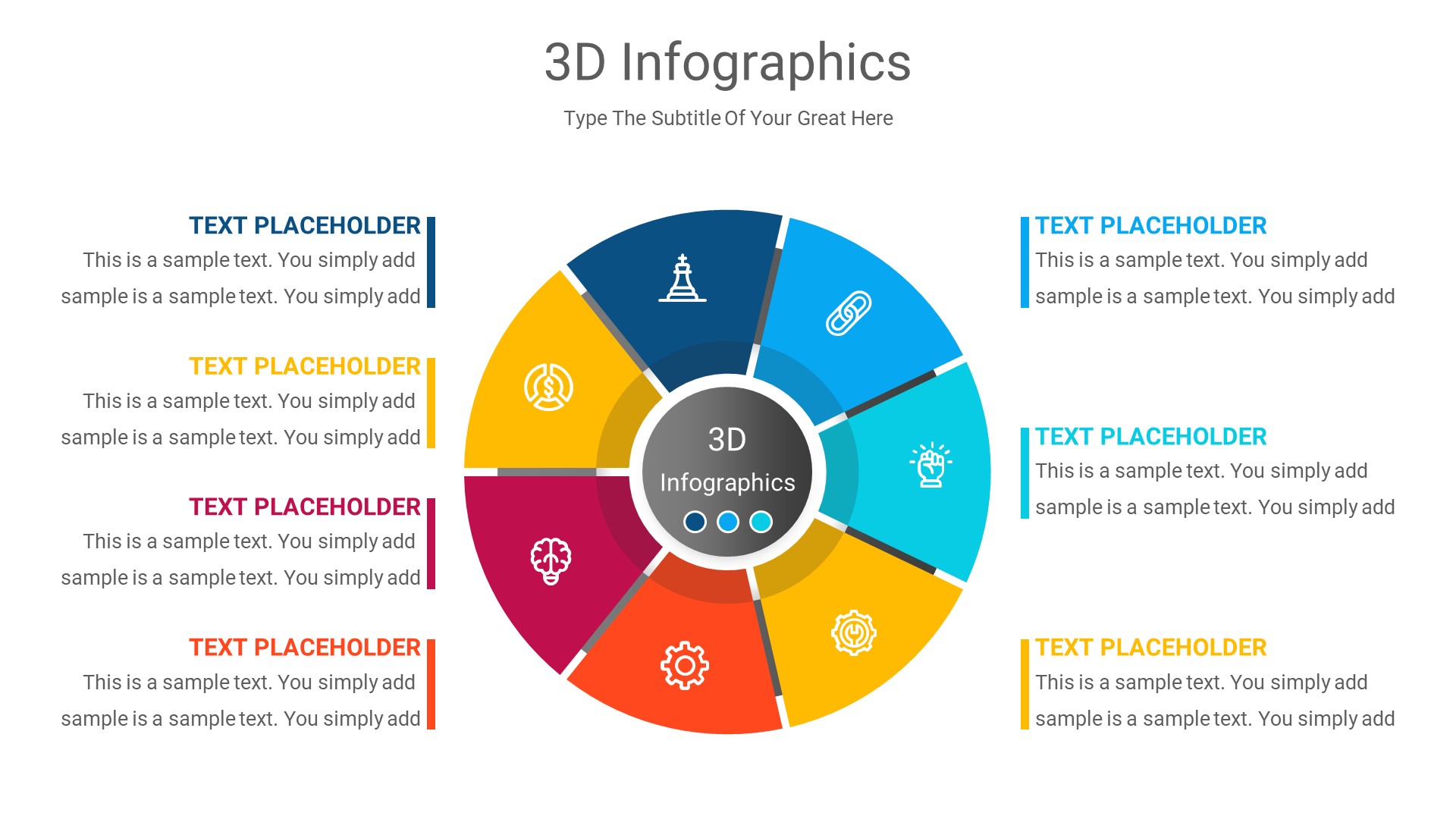 3D Infographics

Type The Subtitle Of Your Great Here

TEXT PLACEHOLDER
This is a sample text. You simply add sample is a sample text. You simply add

TEXT PLACEHOLDER
This is a sample text. You simply add sample is a sample text. You simply add

TEXT PLACEHOLDER
This is a sample text. You simply add sample is a sample text. You simply add

TEXT PLACEHOLDER
This is a sample text. You simply add sample is a sample text. You simply add

3D
Infographics

TEXT PLACEHOLDER
This is a sample text. You simply add sample is a sample text. You simply add

TEXT PLACEHOLDER
This is a sample text. You simply add sample is a sample text. You simply add

TEXT PLACEHOLDER
This is a sample text. You simply add sample is a sample text. You simply add