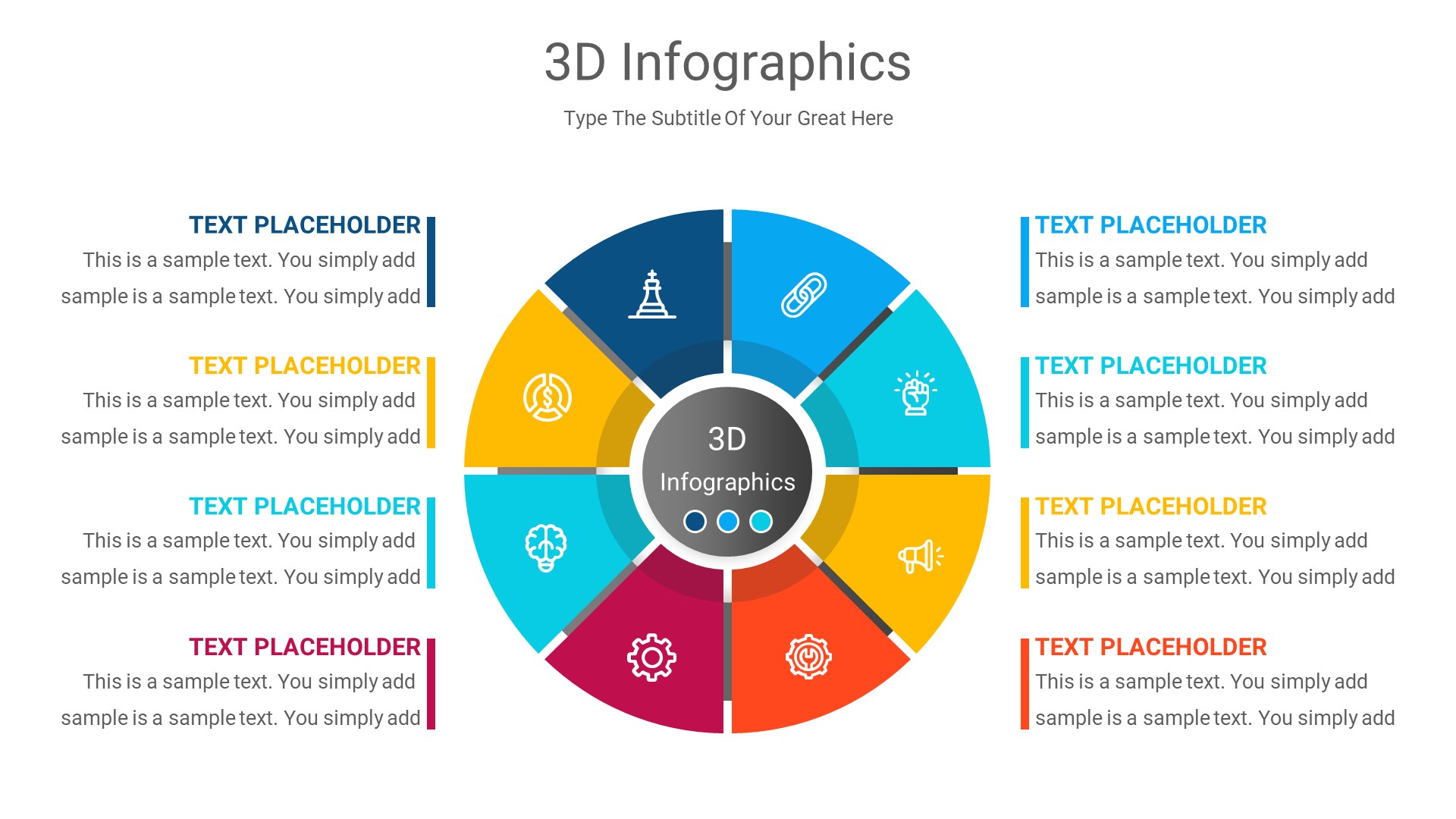 3D Infographics

Type The Subtitle Of Your Great Here

TEXT PLACEHOLDER
This is a sample text. You simply add sample is a sample text. You simply add

TEXT PLACEHOLDER
This is a sample text. You simply add sample is a sample text. You simply add

TEXT PLACEHOLDER
This is a sample text. You simply add sample is a sample text. You simply add

TEXT PLACEHOLDER
This is a sample text. You simply add sample is a sample text. You simply add

3D Infographics

TEXT PLACEHOLDER
This is a sample text. You simply add sample is a sample text. You simply add

TEXT PLACEHOLDER
This is a sample text. You simply add sample is a sample text. You simply add

TEXT PLACEHOLDER
This is a sample text. You simply add sample is a sample text. You simply add

TEXT PLACEHOLDER
This is a sample text. You simply add sample is a sample text. You simply add