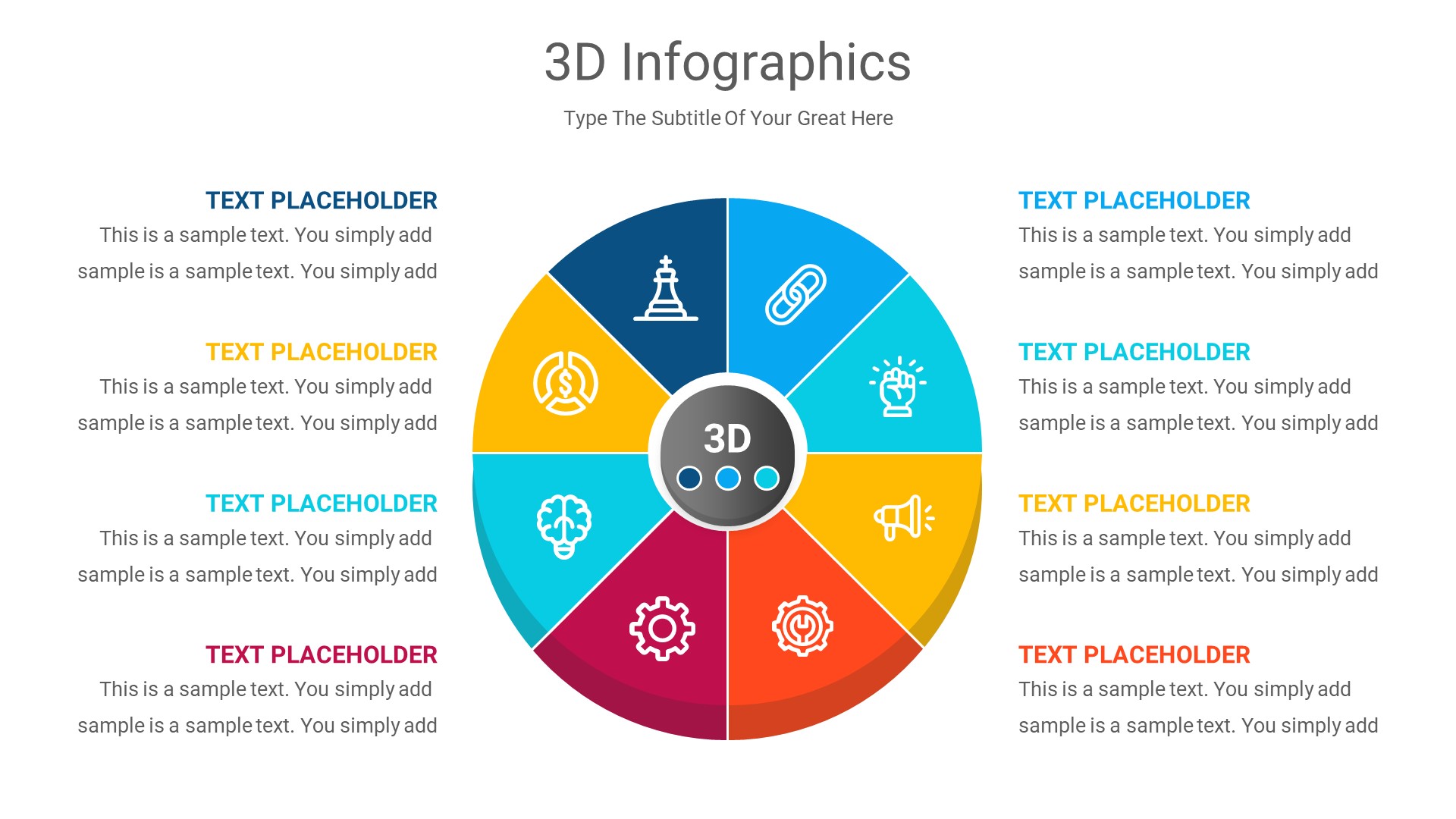 3D Infographics

Type The Subtitle Of Your Great Here

TEXT PLACEHOLDER
This is a sample text. You simply add sample is a sample text. You simply add

TEXT PLACEHOLDER
This is a sample text. You simply add sample is a sample text. You simply add

TEXT PLACEHOLDER
This is a sample text. You simply add sample is a sample text. You simply add

TEXT PLACEHOLDER
This is a sample text. You simply add sample is a sample text. You simply add

3D

TEXT PLACEHOLDER
This is a sample text. You simply add sample is a sample text. You simply add

TEXT PLACEHOLDER
This is a sample text. You simply add sample is a sample text. You simply add

TEXT PLACEHOLDER
This is a sample text. You simply add sample is a sample text. You simply add

TEXT PLACEHOLDER
This is a sample text. You simply add sample is a sample text. You simply add