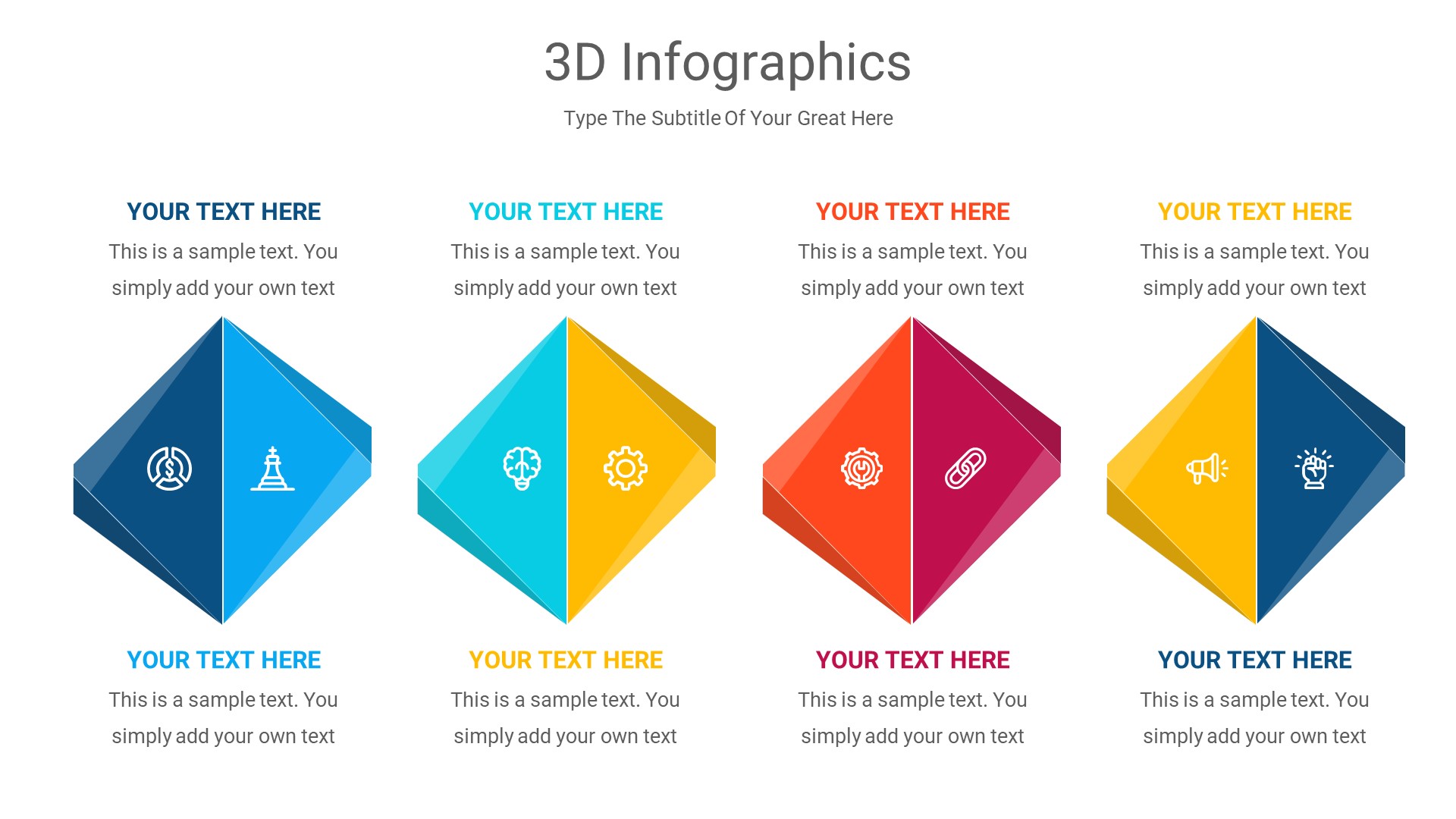 3D Infographics

Type The Subtitle Of Your Great Here

YOUR TEXT HERE
This is a sample text. You simply add your own text

YOUR TEXT HERE
This is a sample text. You simply add your own text

YOUR TEXT HERE
This is a sample text. You simply add your own text

YOUR TEXT HERE
This is a sample text. You simply add your own text

YOUR TEXT HERE
This is a sample text. You simply add your own text

YOUR TEXT HERE
This is a sample text. You simply add your own text

YOUR TEXT HERE
This is a sample text. You simply add your own text

YOUR TEXT HERE
This is a sample text. You simply add your own text