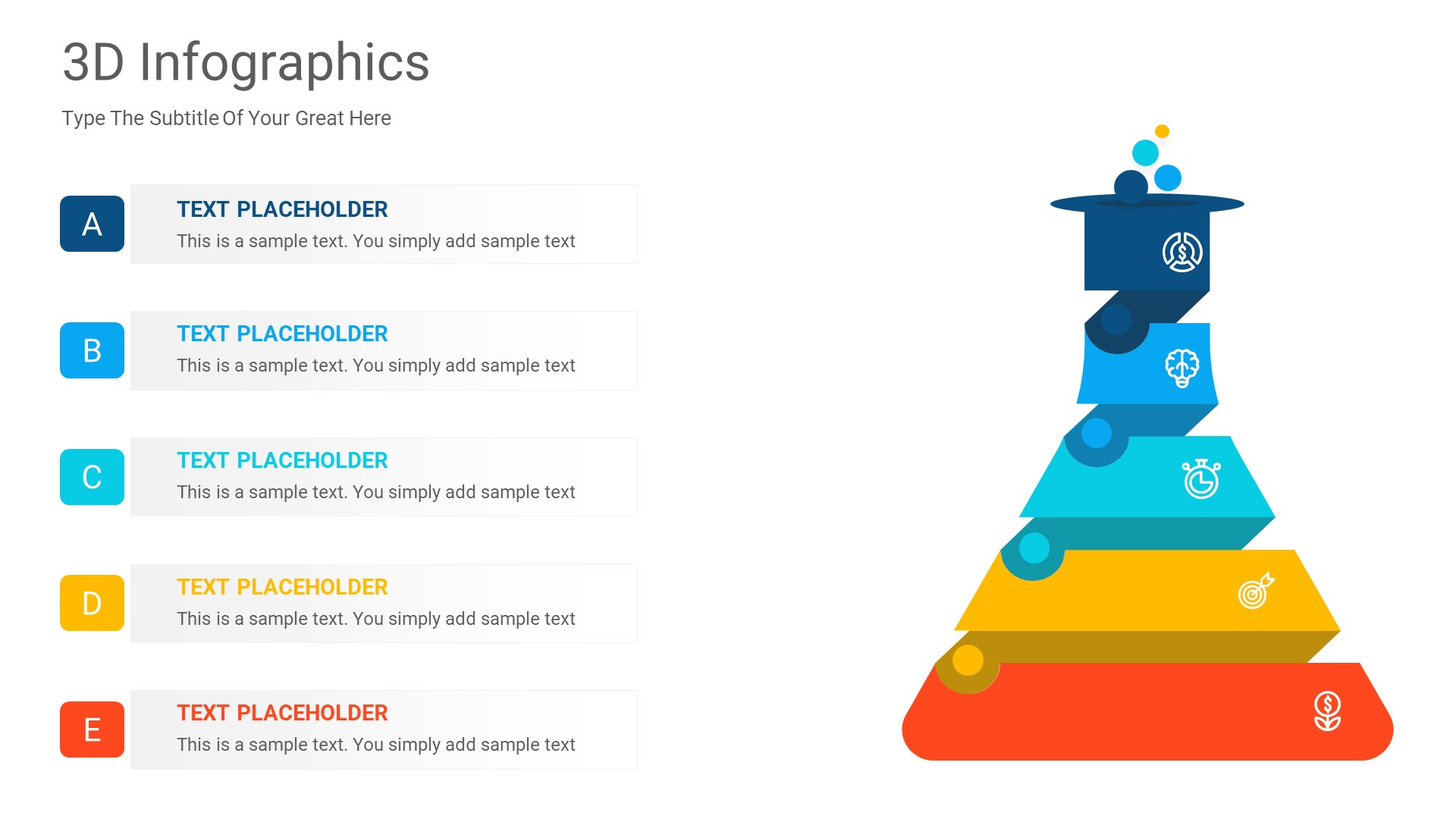 3D Infographics

Type The Subtitle Of Your Great Here

A

TEXT PLACEHOLDER

This is a sample text. You simply add sample text

B

TEXT PLACEHOLDER

This is a sample text. You simply add sample text

C

TEXT PLACEHOLDER

This is a sample text. You simply add sample text

D

TEXT PLACEHOLDER

This is a sample text. You simply add sample text

E

TEXT PLACEHOLDER

This is a sample text. You simply add sample text