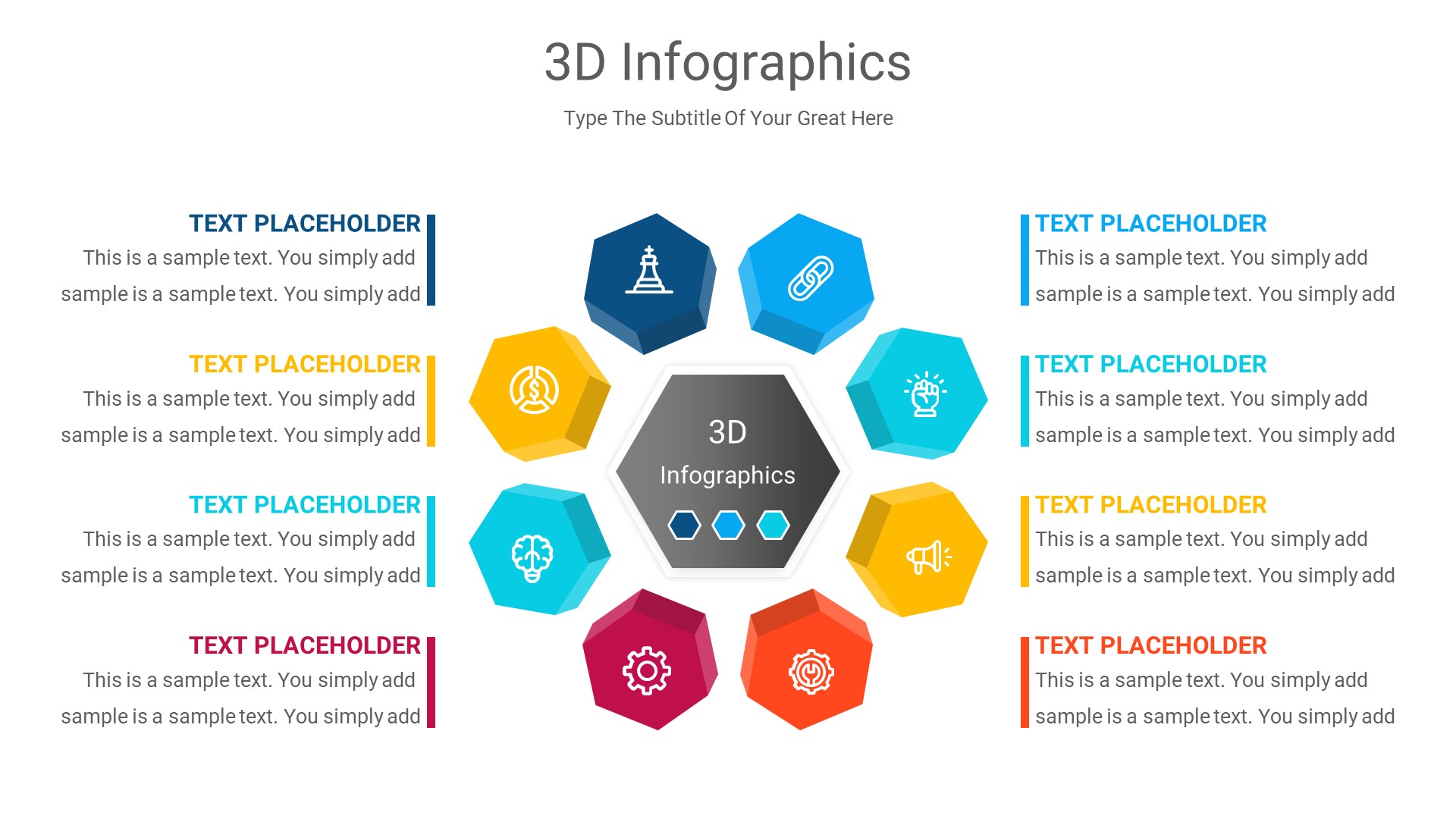 3D Infographics

Type The Subtitle Of Your Great Here

TEXT PLACEHOLDER
This is a sample text. You simply add sample is a sample text. You simply add

TEXT PLACEHOLDER
This is a sample text. You simply add sample is a sample text. You simply add

TEXT PLACEHOLDER
This is a sample text. You simply add sample is a sample text. You simply add

TEXT PLACEHOLDER
This is a sample text. You simply add sample is a sample text. You simply add

3D
Infographics

TEXT PLACEHOLDER
This is a sample text. You simply add sample is a sample text. You simply add

TEXT PLACEHOLDER
This is a sample text. You simply add sample is a sample text. You simply add

TEXT PLACEHOLDER
This is a sample text. You simply add sample is a sample text. You simply add

TEXT PLACEHOLDER
This is a sample text. You simply add sample is a sample text. You simply add