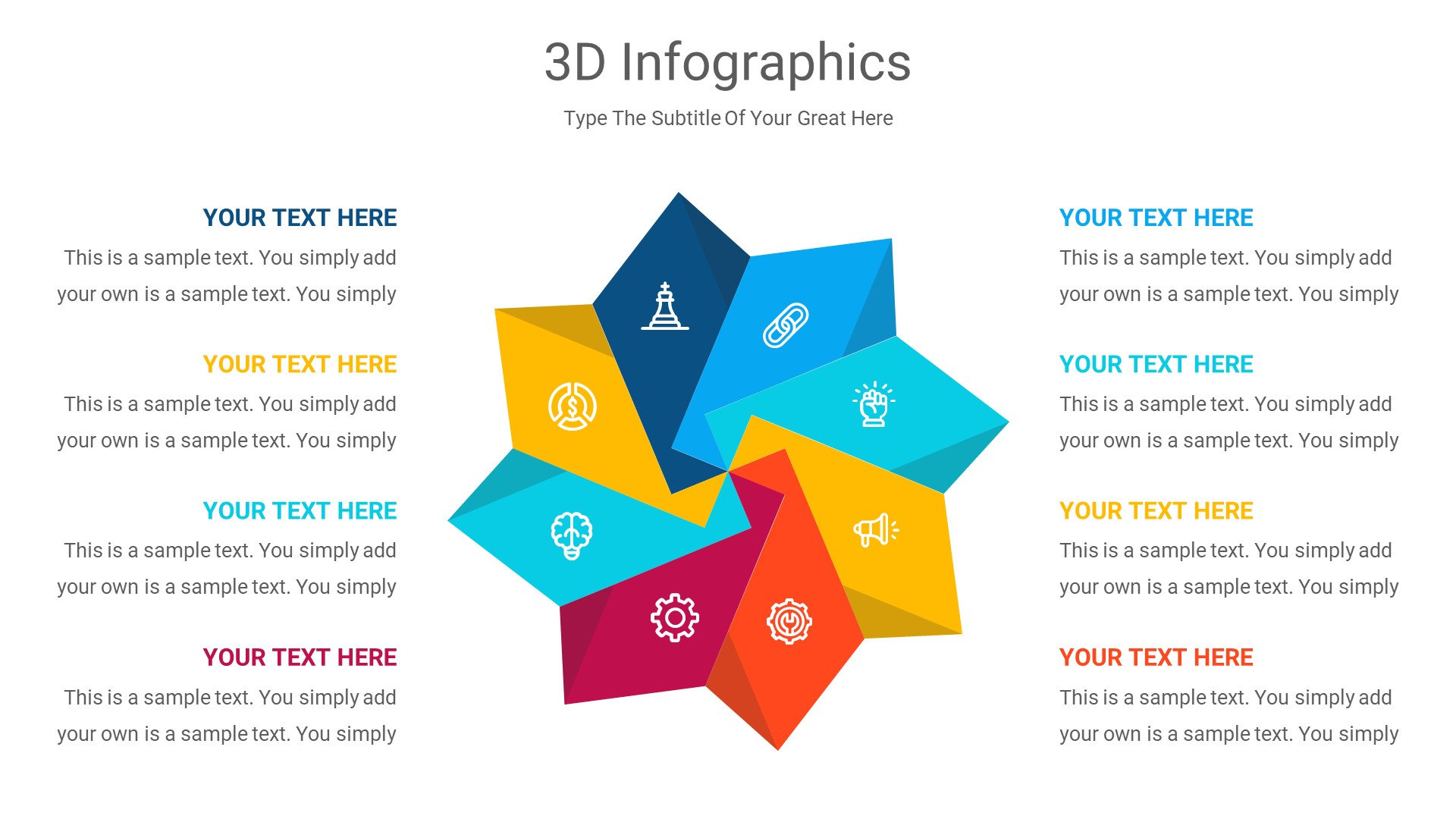 3D Infographics

Type The Subtitle Of Your Great Here

YOUR TEXT HERE

This is a sample text. You simply add your own is a sample text. You simply

YOUR TEXT HERE

This is a sample text. You simply add your own is a sample text. You simply

YOUR TEXT HERE

This is a sample text. You simply add your own is a sample text. You simply

YOUR TEXT HERE

This is a sample text. You simply add your own is a sample text. You simply

YOUR TEXT HERE

This is a sample text. You simply add your own is a sample text. You simply

YOUR TEXT HERE

This is a sample text. You simply add your own is a sample text. You simply

YOUR TEXT HERE

This is a sample text. You simply add your own is a sample text. You simply

YOUR TEXT HERE

This is a sample text. You simply add your own is a sample text. You simply