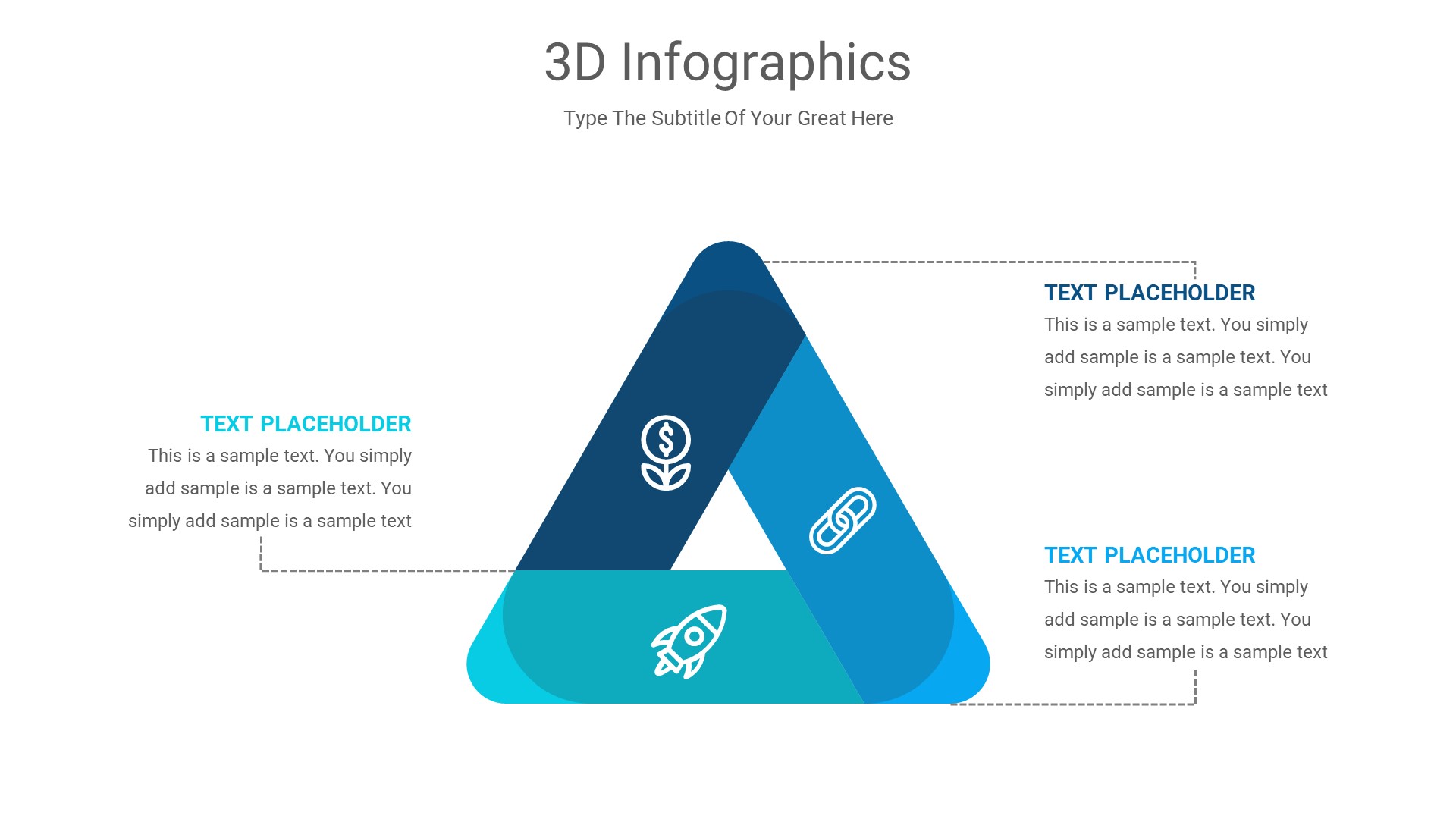 3D Infographics

Type The Subtitle Of Your Great Here

TEXT PLACEHOLDER

This is a sample text. You simply add sample is a sample text. You simply add sample is a sample text

TEXT PLACEHOLDER

This is a sample text. You simply add sample is a sample text. You simply add sample is a sample text

TEXT PLACEHOLDER

This is a sample text. You simply add sample is a sample text. You simply add sample is a sample text