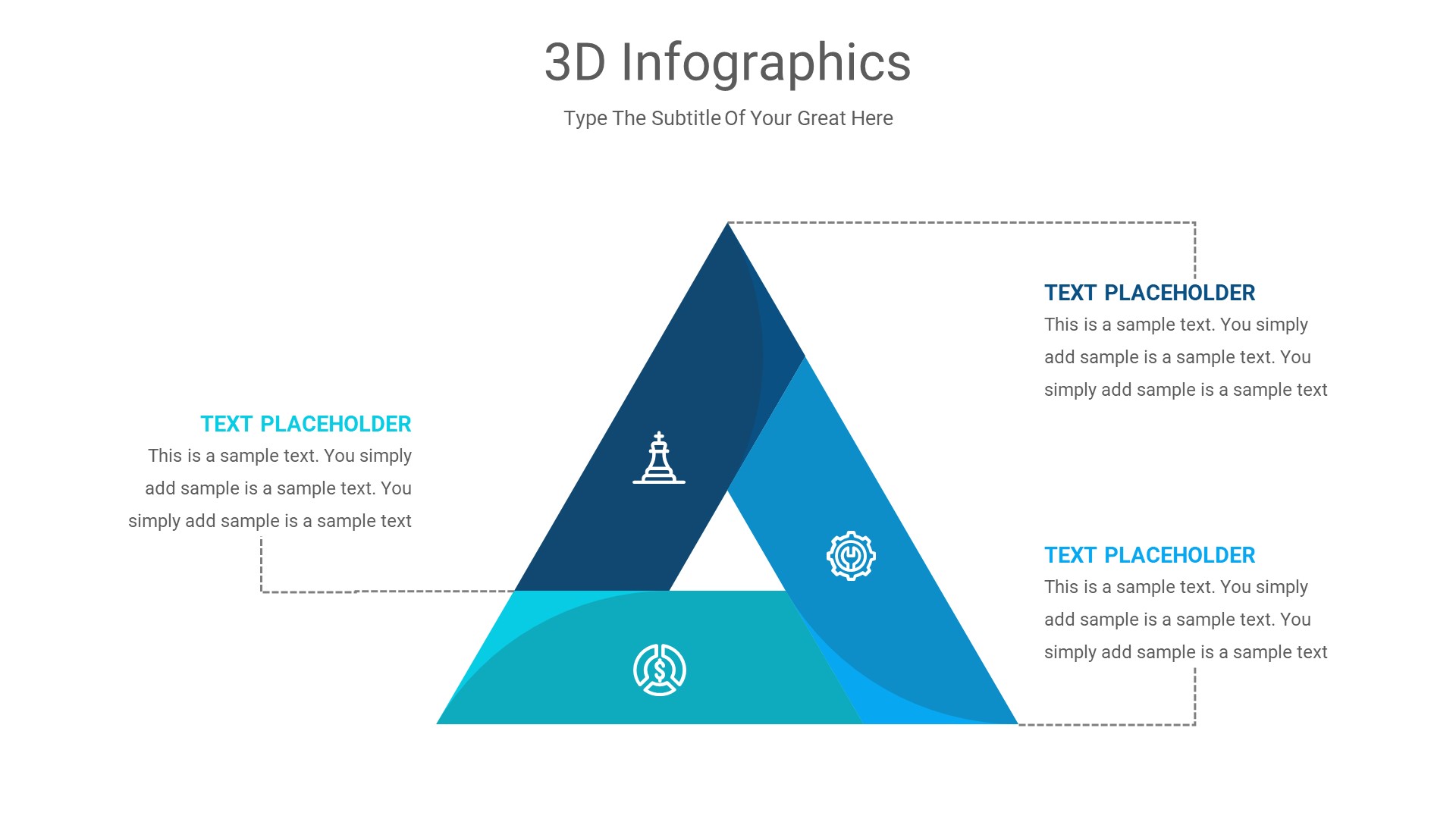 3D Infographics

Type The Subtitle Of Your Great Here

TEXT PLACEHOLDER

This is a sample text. You simply add sample is a sample text. You simply add sample is a sample text

TEXT PLACEHOLDER

This is a sample text. You simply add sample is a sample text. You simply add sample is a sample text

TEXT PLACEHOLDER

This is a sample text. You simply add sample is a sample text. You simply add sample is a sample text