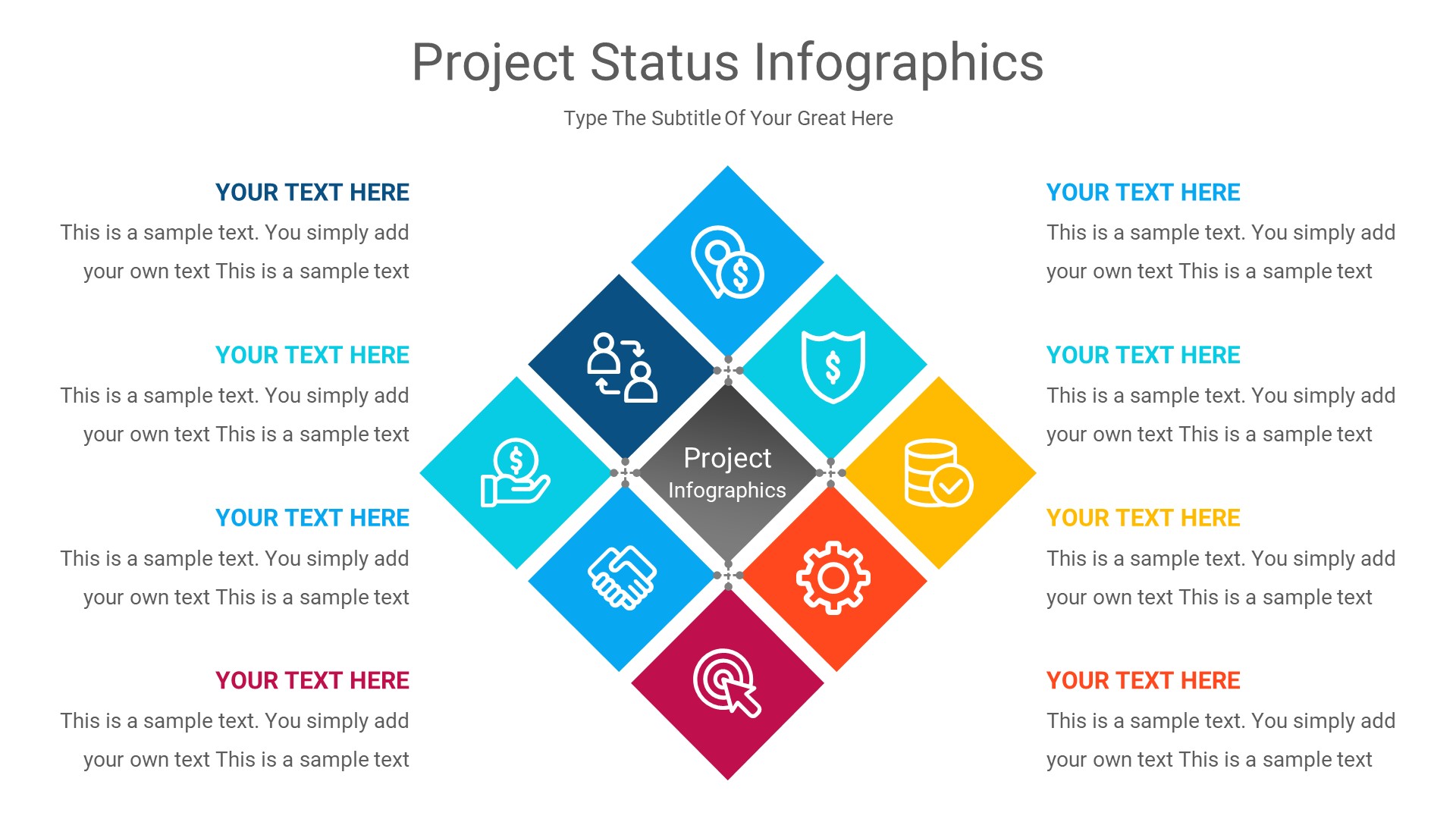 Project Status Infographics

Type The Subtitle Of Your Great Here

YOUR TEXT HERE

This is a sample text. You simply add your own text This is a sample text

YOUR TEXT HERE

This is a sample text. You simply add your own text This is a sample text

YOUR TEXT HERE

This is a sample text. You simply add your own text This is a sample text

YOUR TEXT HERE

This is a sample text. You simply add your own text This is a sample text

Project Infographics

YOUR TEXT HERE

This is a sample text. You simply add your own text This is a sample text

YOUR TEXT HERE

This is a sample text. You simply add your own text This is a sample text

YOUR TEXT HERE

This is a sample text. You simply add your own text This is a sample text

YOUR TEXT HERE

This is a sample text. You simply add your own text This is a sample text