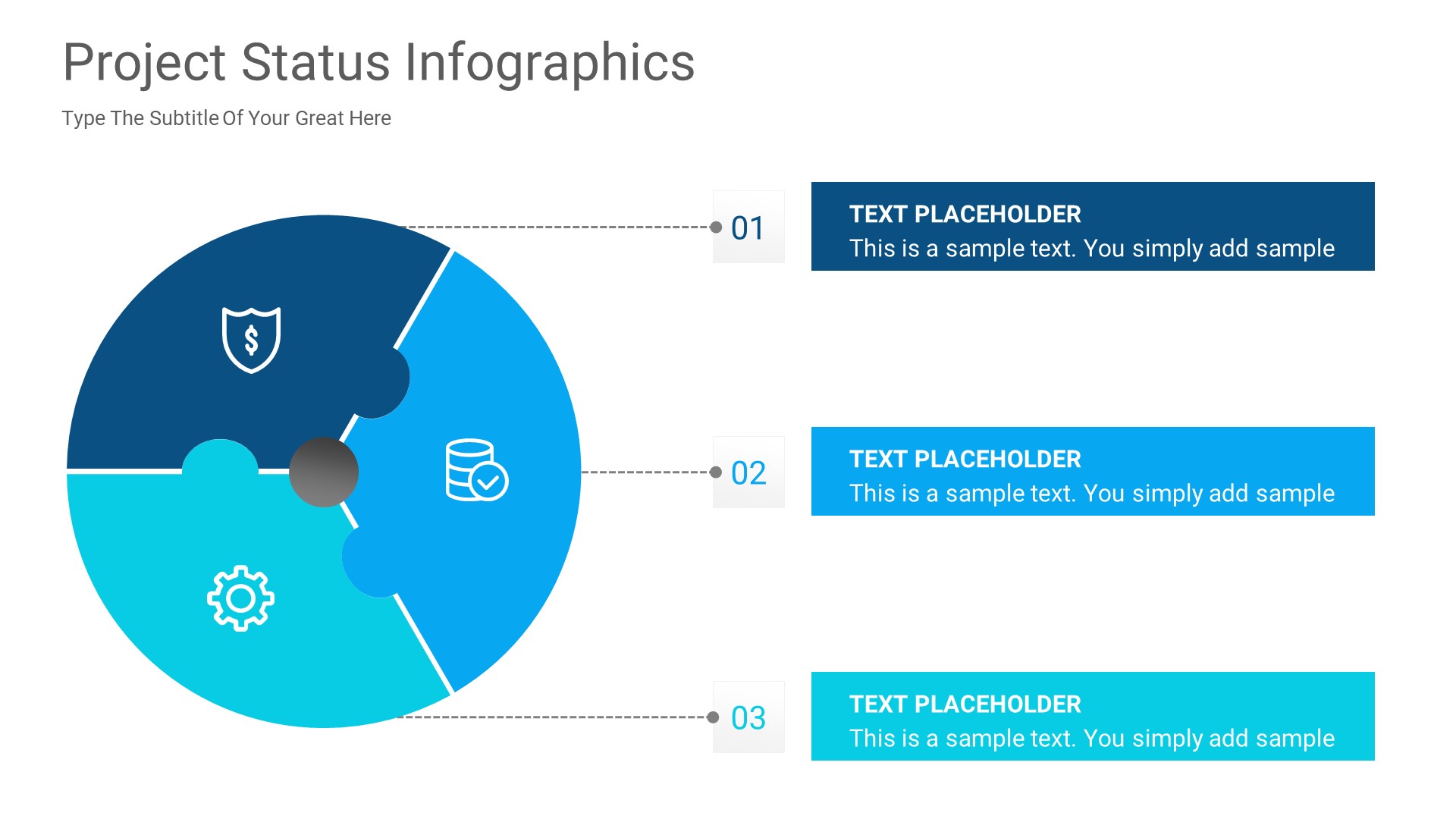 Project Status Infographics

Type The Subtitle Of Your Great Here

01

TEXT PLACEHOLDER
This is a sample text. You simply add sample

02

TEXT PLACEHOLDER
This is a sample text. You simply add sample

03

TEXT PLACEHOLDER
This is a sample text. You simply add sample