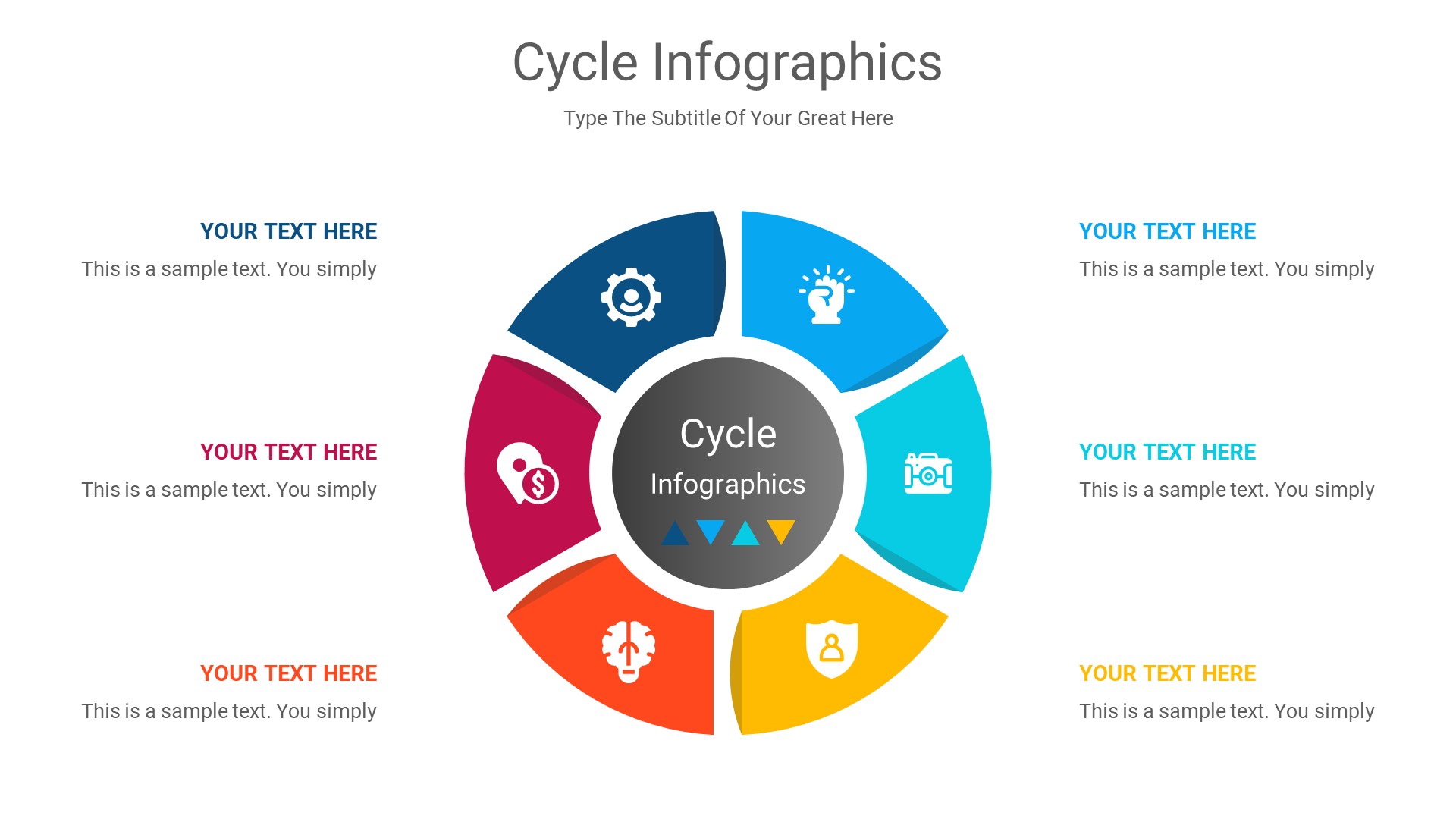 Cycle Infographics

Type The Subtitle Of Your Great Here

YOUR TEXT HERE

This is a sample text. You simply

YOUR TEXT HERE

This is a sample text. You simply

YOUR TEXT HERE

This is a sample text. You simply

Cycle

Infographics

YOUR TEXT HERE

This is a sample text. You simply

YOUR TEXT HERE

This is a sample text. You simply

YOUR TEXT HERE

This is a sample text. You simply