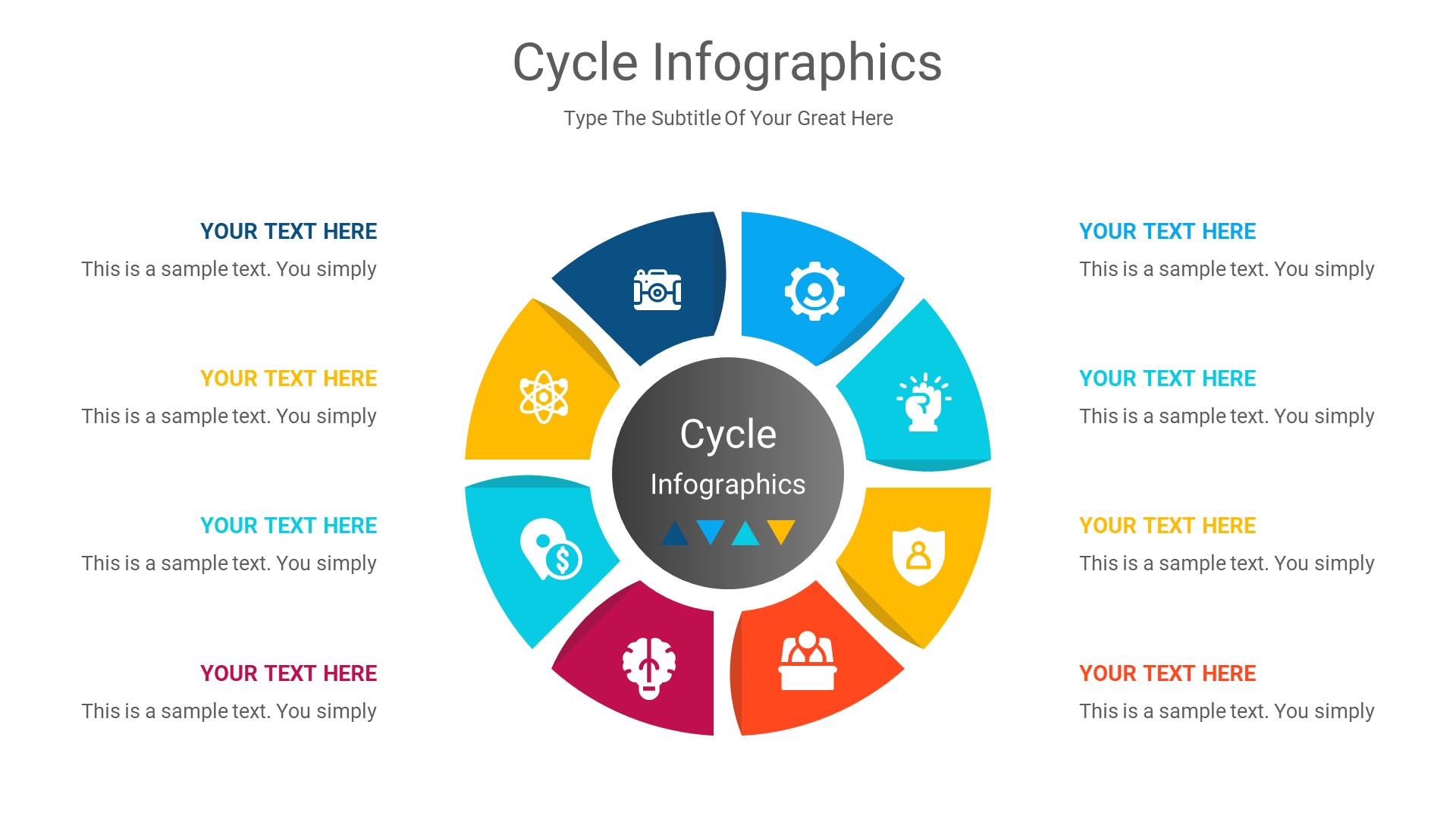 Cycle Infographics

Type The Subtitle Of Your Great Here

YOUR TEXT HERE

This is a sample text. You simply

YOUR TEXT HERE

This is a sample text. You simply

YOUR TEXT HERE

This is a sample text. You simply

YOUR TEXT HERE

This is a sample text. You simply

Cycle

Infographics

YOUR TEXT HERE

This is a sample text. You simply

YOUR TEXT HERE

This is a sample text. You simply

YOUR TEXT HERE

This is a sample text. You simply

YOUR TEXT HERE

This is a sample text. You simply