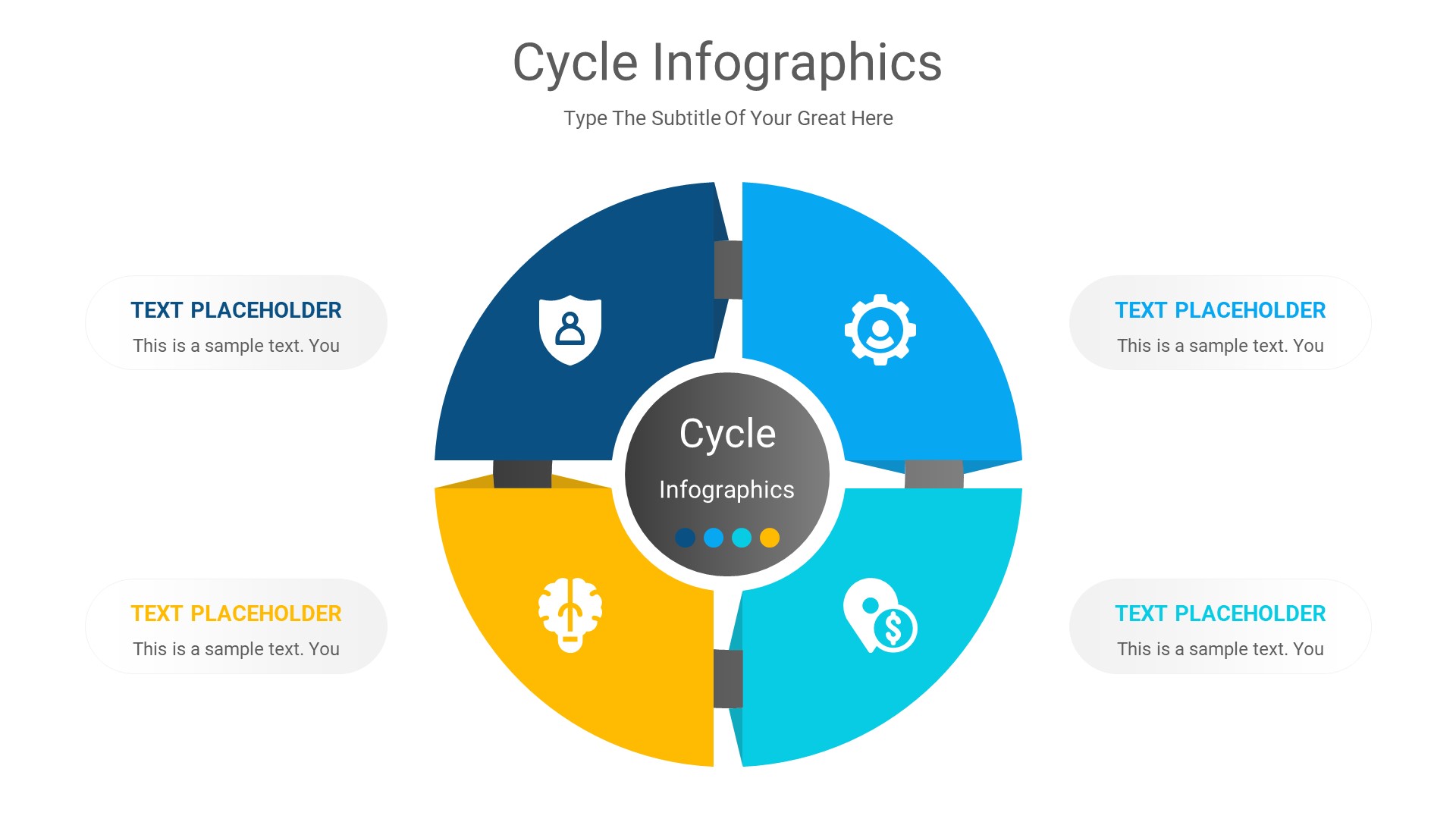 Cycle Infographics

Type The Subtitle Of Your Great Here

TEXT PLACEHOLDER
This is a sample text. You

TEXT PLACEHOLDER
This is a sample text. You

Cycle
Infographics

TEXT PLACEHOLDER
This is a sample text. You

TEXT PLACEHOLDER
This is a sample text. You