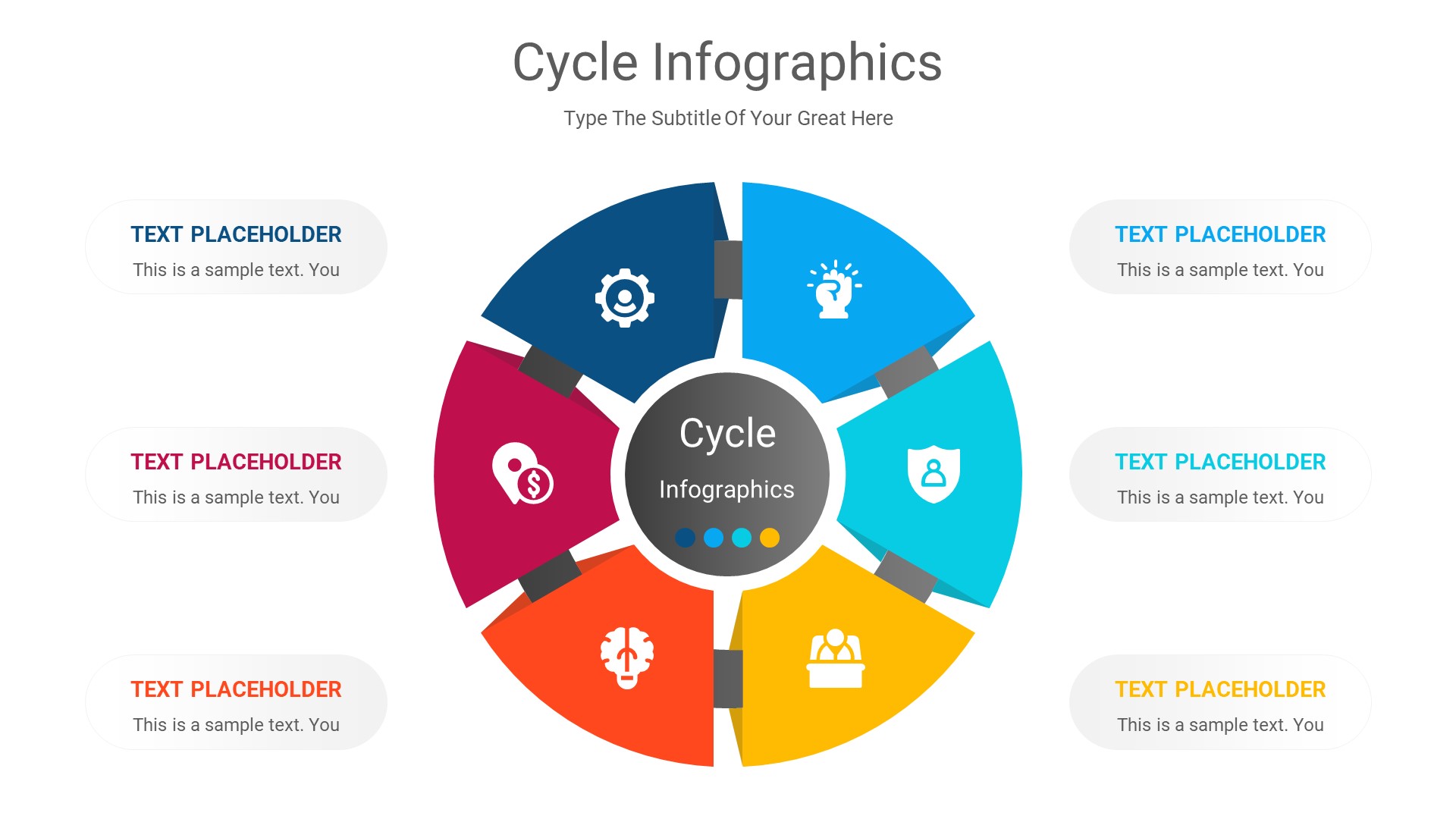 Cycle Infographics

Type The Subtitle Of Your Great Here

TEXT PLACEHOLDER

This is a sample text. You

TEXT PLACEHOLDER

This is a sample text. You

TEXT PLACEHOLDER

This is a sample text. You

Cycle

Infographics

TEXT PLACEHOLDER

This is a sample text. You

TEXT PLACEHOLDER

This is a sample text. You

TEXT PLACEHOLDER

This is a sample text. You