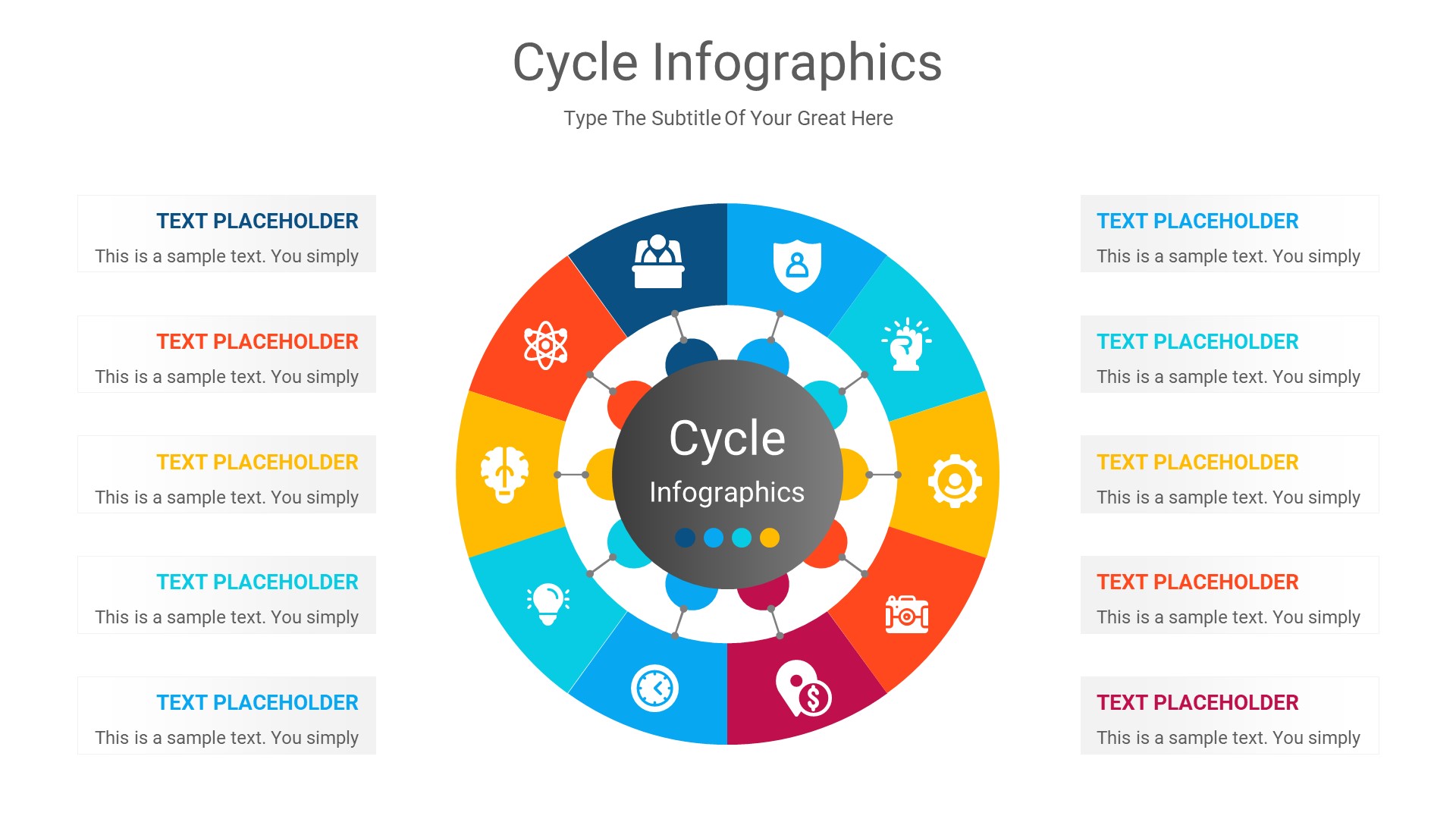 Cycle Infographics

Type The Subtitle Of Your Great Here

TEXT PLACEHOLDER
This is a sample text. You simply

TEXT PLACEHOLDER
This is a sample text. You simply

TEXT PLACEHOLDER
This is a sample text. You simply

TEXT PLACEHOLDER
This is a sample text. You simply

TEXT PLACEHOLDER
This is a sample text. You simply

Cycle
Infographics

TEXT PLACEHOLDER
This is a sample text. You simply

TEXT PLACEHOLDER
This is a sample text. You simply

TEXT PLACEHOLDER
This is a sample text. You simply

TEXT PLACEHOLDER
This is a sample text. You simply

TEXT PLACEHOLDER
This is a sample text. You simply