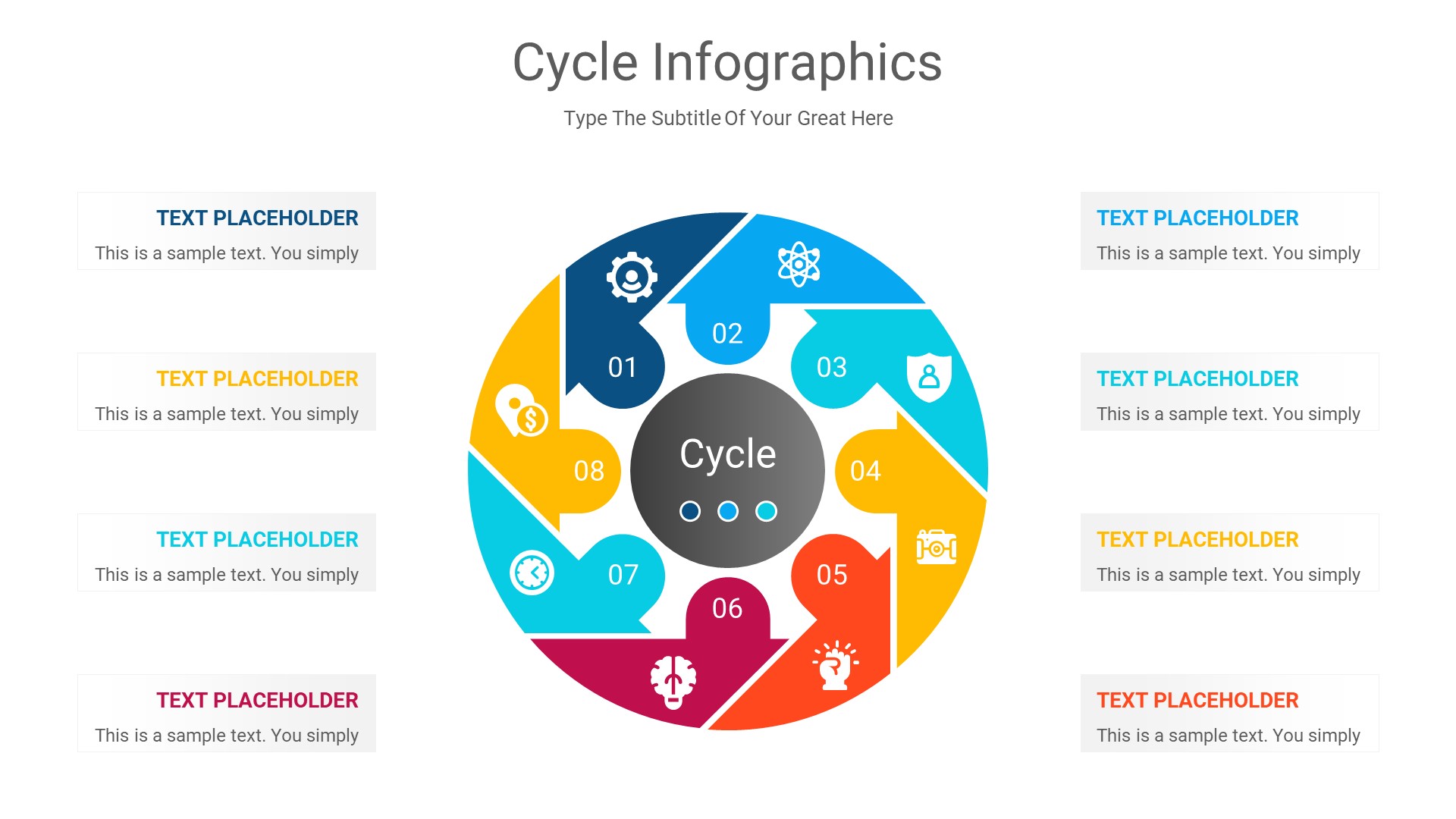 Cycle Infographics

Type The Subtitle Of Your Great Here

TEXT PLACEHOLDER
This is a sample text. You simply

TEXT PLACEHOLDER
This is a sample text. You simply

TEXT PLACEHOLDER
This is a sample text. You simply

TEXT PLACEHOLDER
This is a sample text. You simply

01

02

03

04

05

06

07

08

Cycle

TEXT PLACEHOLDER
This is a sample text. You simply

TEXT PLACEHOLDER
This is a sample text. You simply

TEXT PLACEHOLDER
This is a sample text. You simply

TEXT PLACEHOLDER
This is a sample text. You simply