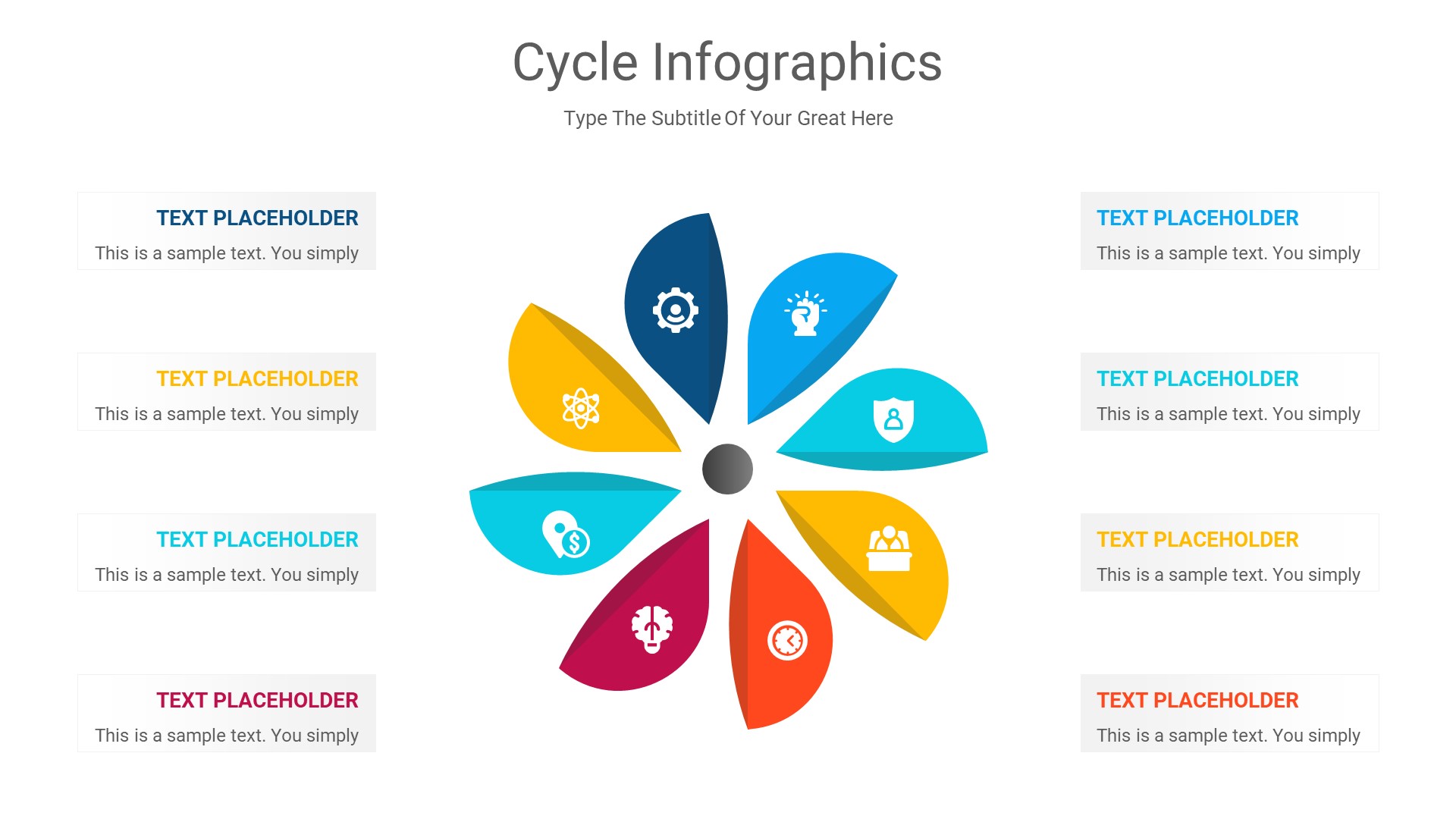 Cycle Infographics

Type The Subtitle Of Your Great Here

TEXT PLACEHOLDER
This is a sample text. You simply

TEXT PLACEHOLDER
This is a sample text. You simply

TEXT PLACEHOLDER
This is a sample text. You simply

TEXT PLACEHOLDER
This is a sample text. You simply

TEXT PLACEHOLDER
This is a sample text. You simply

TEXT PLACEHOLDER
This is a sample text. You simply

TEXT PLACEHOLDER
This is a sample text. You simply

TEXT PLACEHOLDER
This is a sample text. You simply