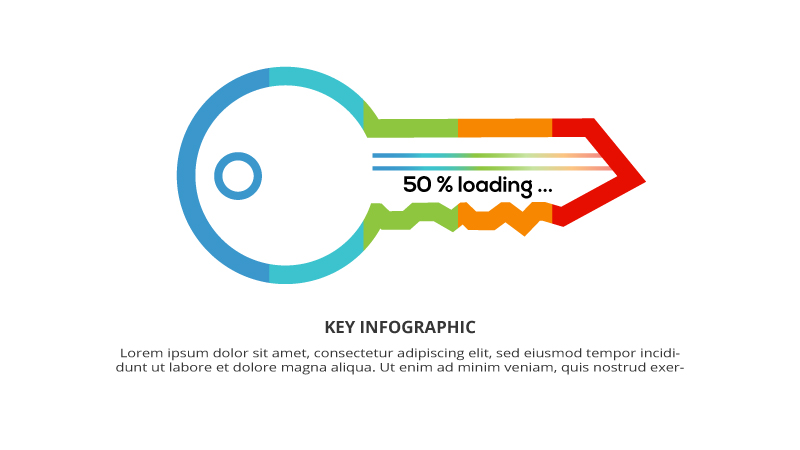 50 % loading ...

KEY INFOGRAPHIC

Lorem ipsum dolor sit amet, consectetur adipiscing elit, sed eiusmod tempor incididunt ut labore et dolore magna aliqua. Ut enim ad minim veniam, quis nostrud exer-