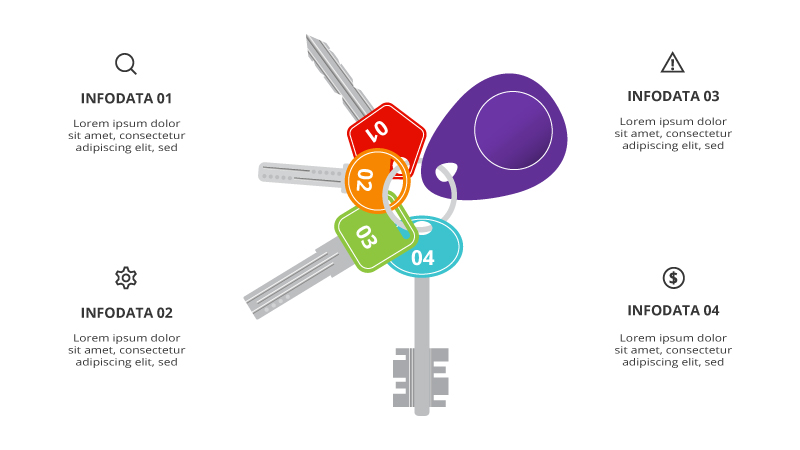 INFODATA 01

Lorem ipsum dolor sit amet, consectetur adipiscing elit, sed

INFODATA 02

Lorem ipsum dolor sit amet, consectetur adipiscing elit, sed

01

02

03

04

INFODATA 03

Lorem ipsum dolor sit amet, consectetur adipiscing elit, sed

INFODATA 04

Lorem ipsum dolor sit amet, consectetur adipiscing elit, sed