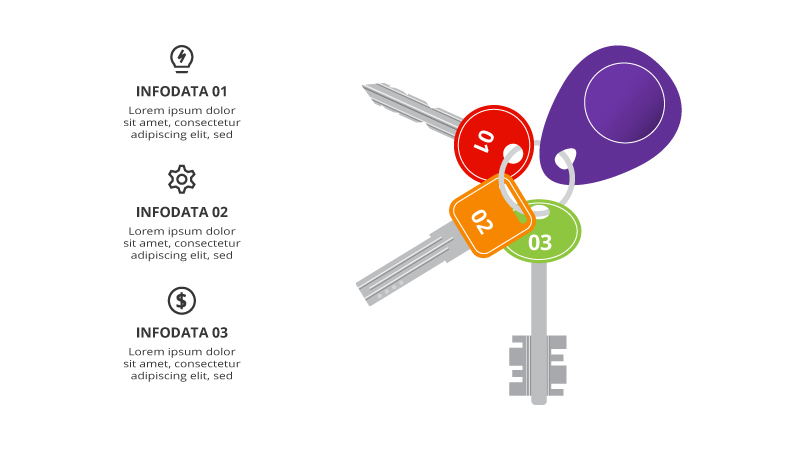 INFODATA 01
Lorem ipsum dolor sit amet, consectetur adipiscing elit, sed

INFODATA 02
Lorem ipsum dolor sit amet, consectetur adipiscing elit, sed

INFODATA 03
Lorem ipsum dolor sit amet, consectetur adipiscing elit, sed

01

02

03