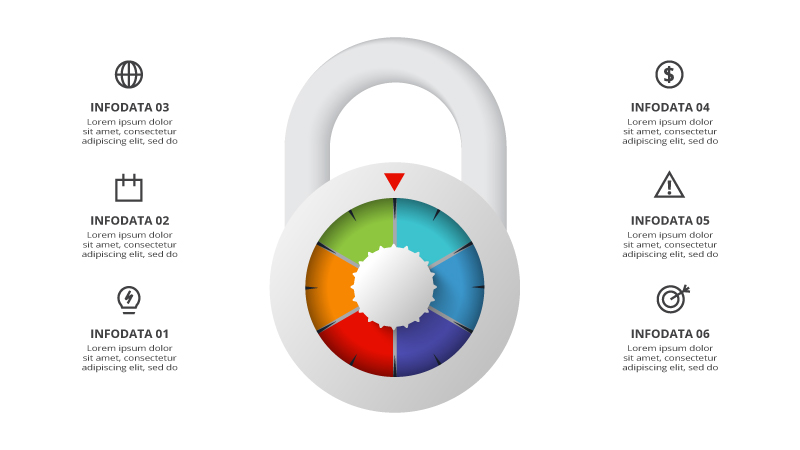 INFODATA 03
Lorem ipsum dolor sit amet, consectetur adipiscing elit, sed do

INFODATA 02
Lorem ipsum dolor sit amet, consectetur adipiscing elit, sed do

INFODATA 01
Lorem ipsum dolor sit amet, consectetur adipiscing elit, sed do

INFODATA 04
Lorem ipsum dolor sit amet, consectetur adipiscing elit, sed do

INFODATA 05
Lorem ipsum dolor sit amet, consectetur adipiscing elit, sed do

INFODATA 06
Lorem ipsum dolor sit amet, consectetur adipiscing elit, sed do