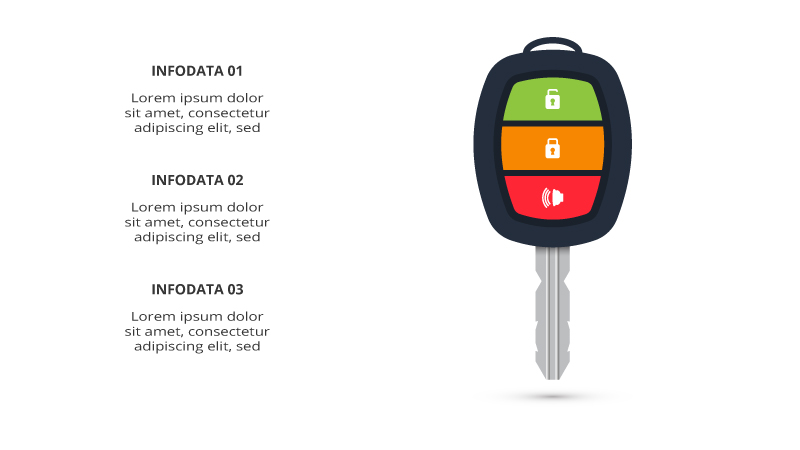 INFODATA 01

Lorem ipsum dolor sit amet, consectetur adipiscing elit, sed

INFODATA 02

Lorem ipsum dolor sit amet, consectetur adipiscing elit, sed

INFODATA 03

Lorem ipsum dolor sit amet, consectetur adipiscing elit, sed