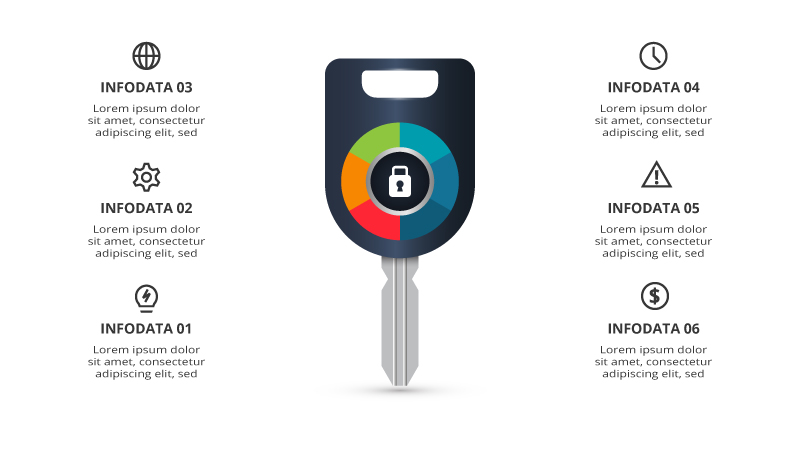 INFODATA 03

Lorem ipsum dolor sit amet, consectetur adipiscing elit, sed

INFODATA 02

Lorem ipsum dolor sit amet, consectetur adipiscing elit, sed

INFODATA 01

Lorem ipsum dolor sit amet, consectetur adipiscing elit, sed

INFODATA 04

Lorem ipsum dolor sit amet, consectetur adipiscing elit, sed

INFODATA 05

Lorem ipsum dolor sit amet, consectetur adipiscing elit, sed

INFODATA 06

Lorem ipsum dolor sit amet, consectetur adipiscing elit, sed