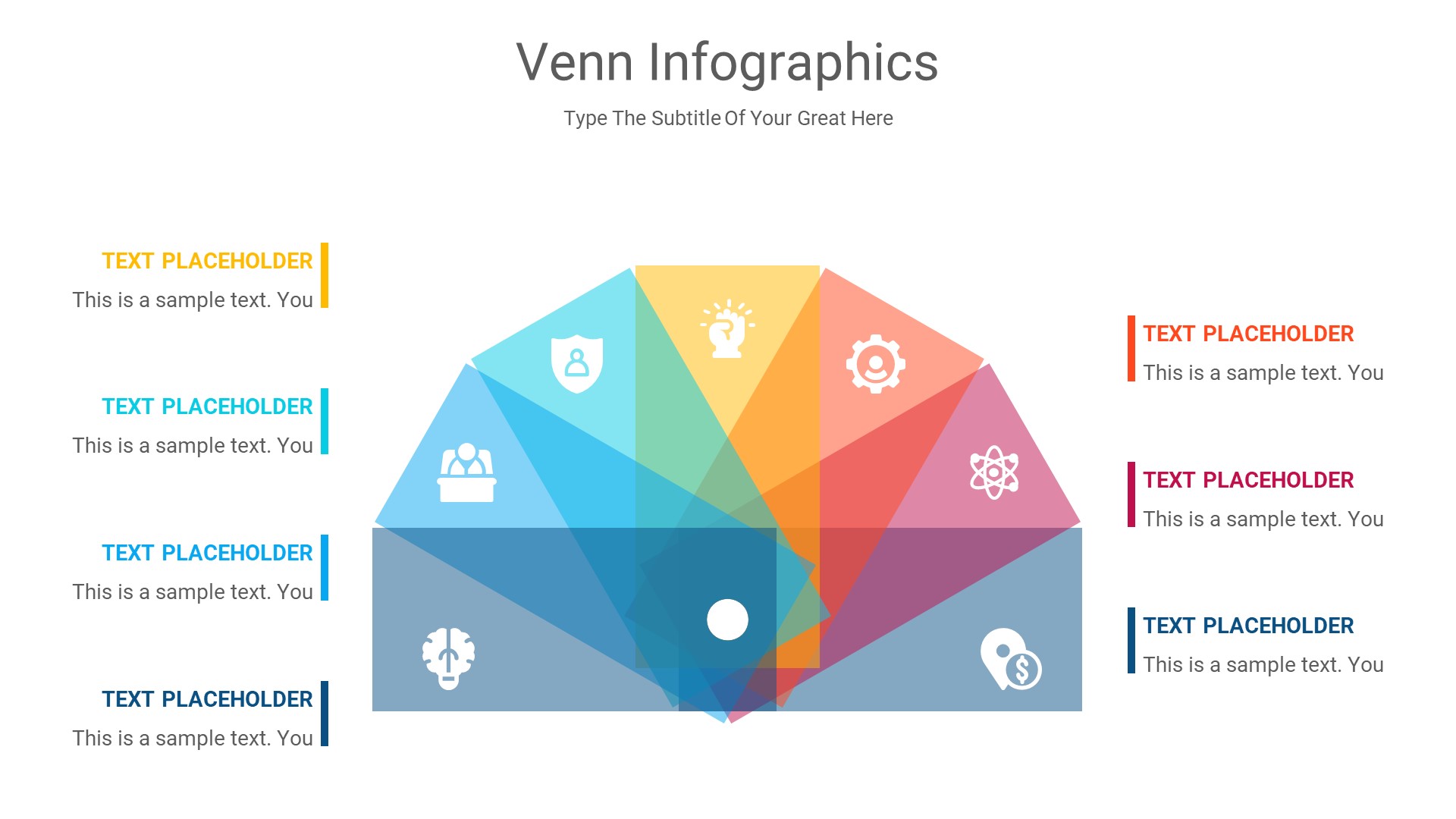 Venn Infographics

Type The Subtitle Of Your Great Here

TEXT PLACEHOLDER

This is a sample text. You

TEXT PLACEHOLDER

This is a sample text. You

TEXT PLACEHOLDER

This is a sample text. You

TEXT PLACEHOLDER

This is a sample text. You

TEXT PLACEHOLDER

This is a sample text. You

TEXT PLACEHOLDER

This is a sample text. You

TEXT PLACEHOLDER

This is a sample text. You