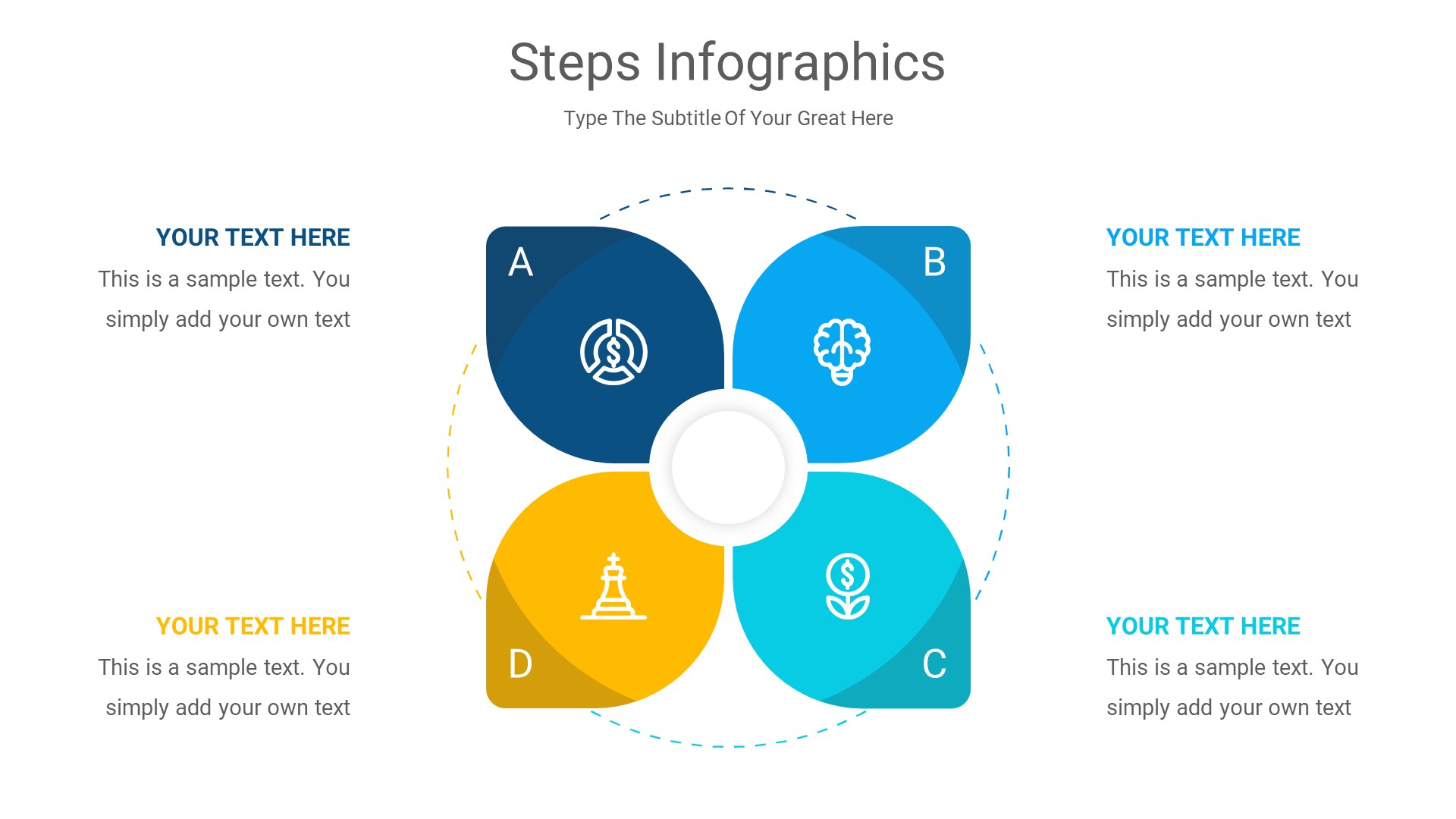 Steps Infographics

Type The Subtitle Of Your Great Here

YOUR TEXT HERE

This is a sample text. You simply add your own text

A

B

YOUR TEXT HERE

This is a sample text. You simply add your own text

YOUR TEXT HERE

This is a sample text. You simply add your own text

D

C

YOUR TEXT HERE

This is a sample text. You simply add your own text