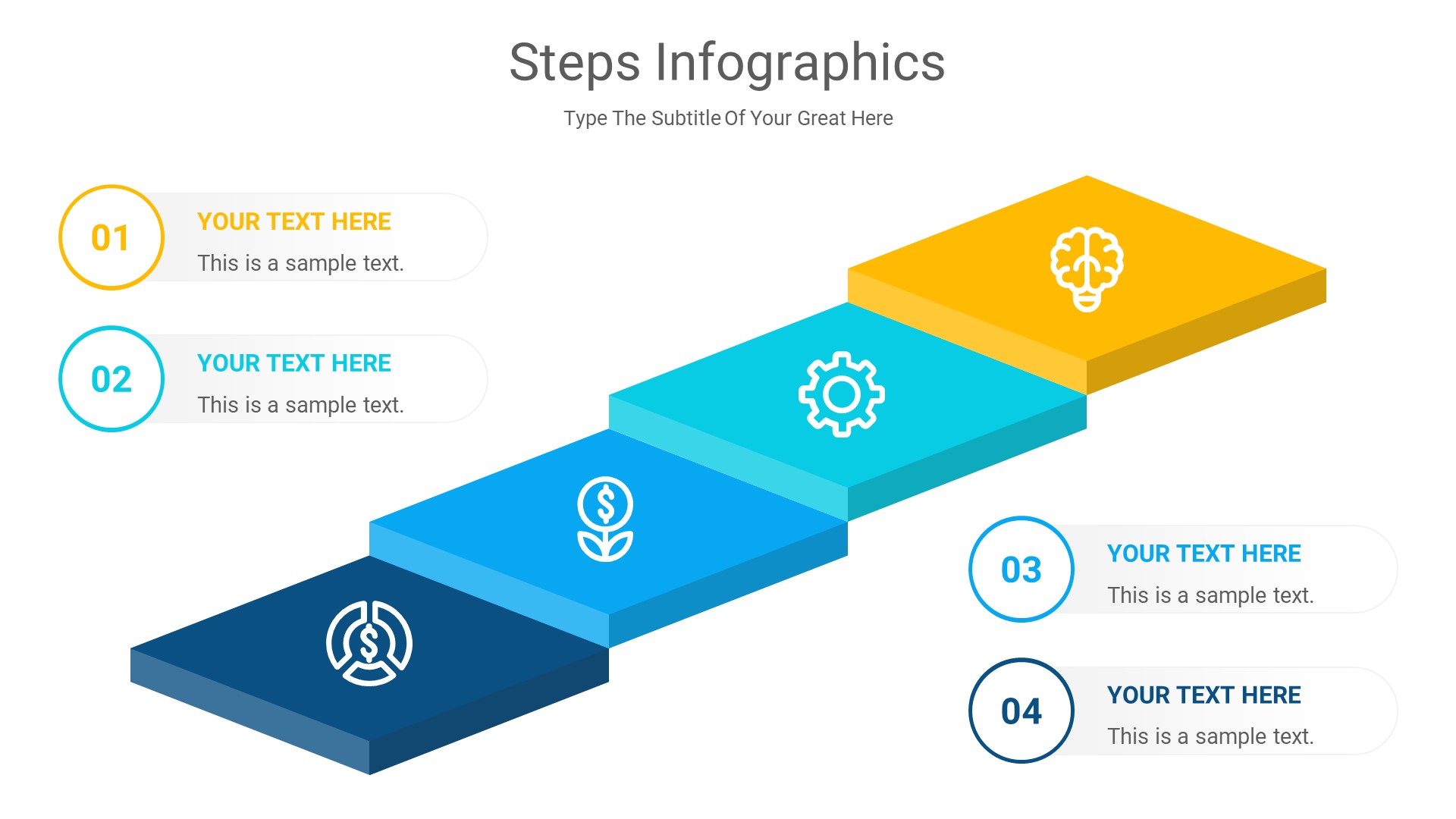 Steps Infographics

Type The Subtitle Of Your Great Here

01

YOUR TEXT HERE

This is a sample text.

02

YOUR TEXT HERE

This is a sample text.

03

YOUR TEXT HERE

This is a sample text.

04

YOUR TEXT HERE

This is a sample text.