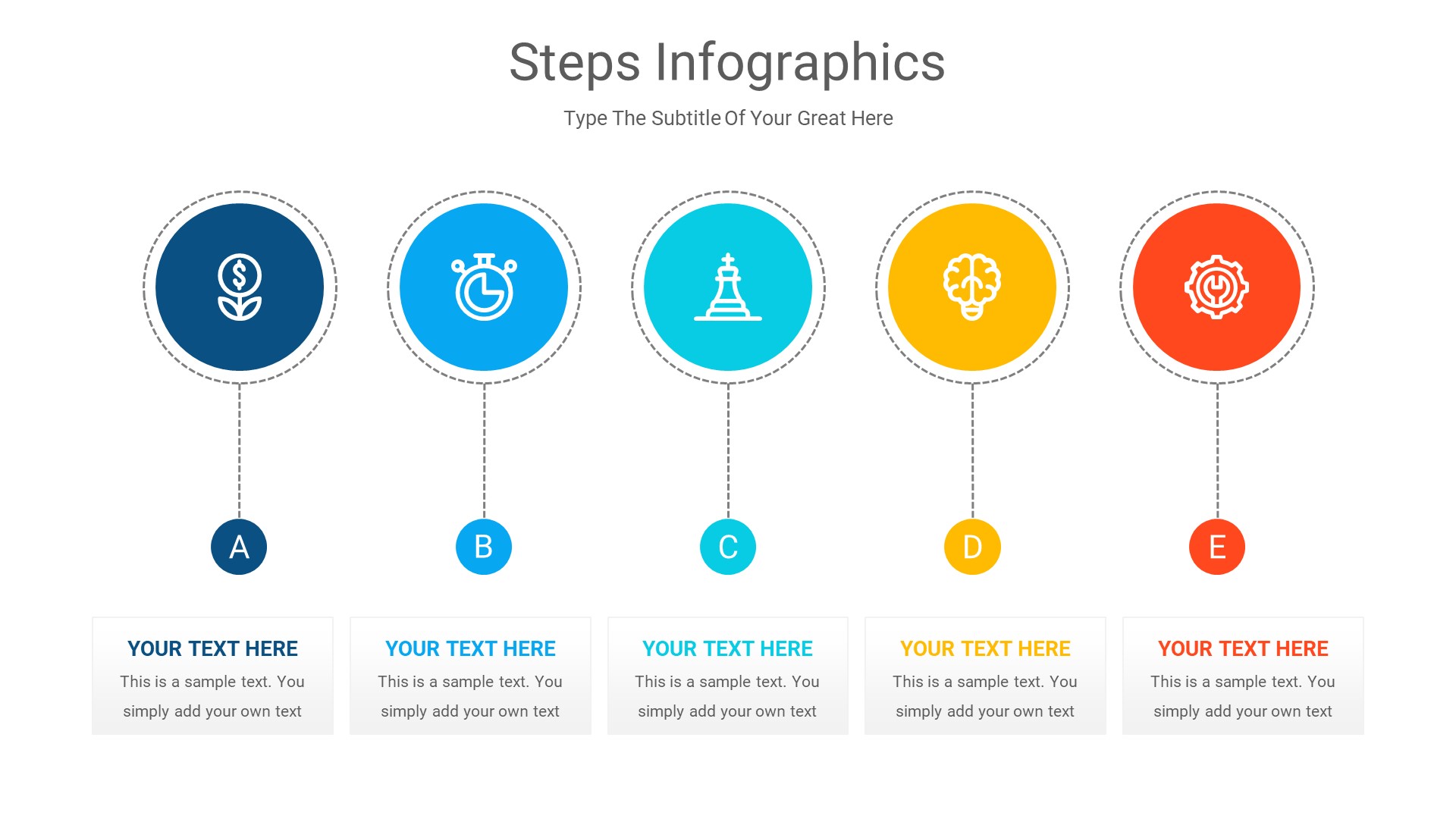 Steps Infographics

Type The Subtitle Of Your Great Here

A

B

C

D

E

YOUR TEXT HERE
This is a sample text. You simply add your own text

YOUR TEXT HERE
This is a sample text. You simply add your own text

YOUR TEXT HERE
This is a sample text. You simply add your own text

YOUR TEXT HERE
This is a sample text. You simply add your own text

YOUR TEXT HERE
This is a sample text. You simply add your own text