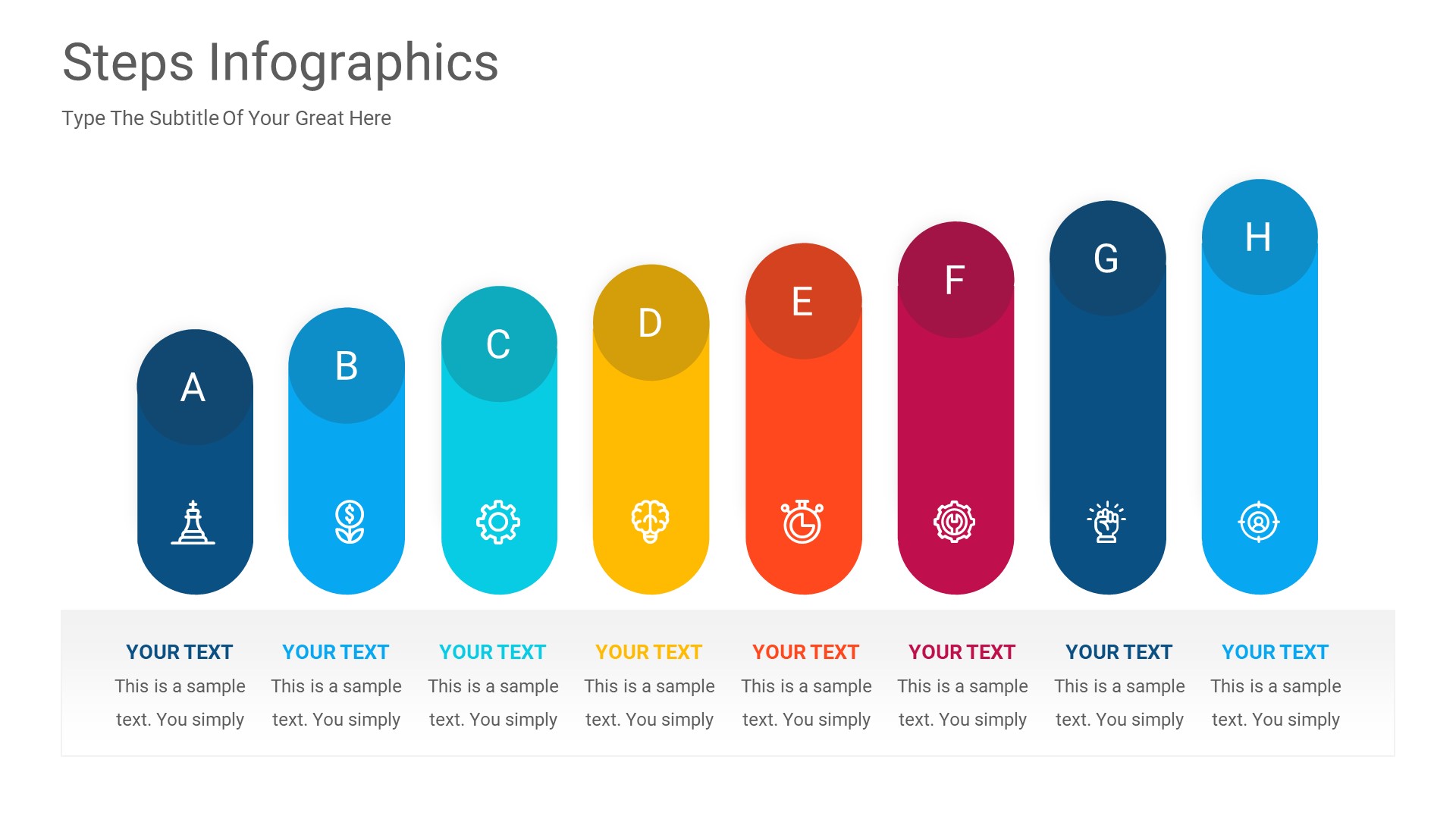 Steps Infographics

Type The Subtitle Of Your Great Here

A

B

C

D

E

F

G

H

YOUR TEXT
This is a sample text. You simply

YOUR TEXT
This is a sample text. You simply

YOUR TEXT
This is a sample text. You simply

YOUR TEXT
This is a sample text. You simply

YOUR TEXT
This is a sample text. You simply

YOUR TEXT
This is a sample text. You simply

YOUR TEXT
This is a sample text. You simply

YOUR TEXT
This is a sample text. You simply