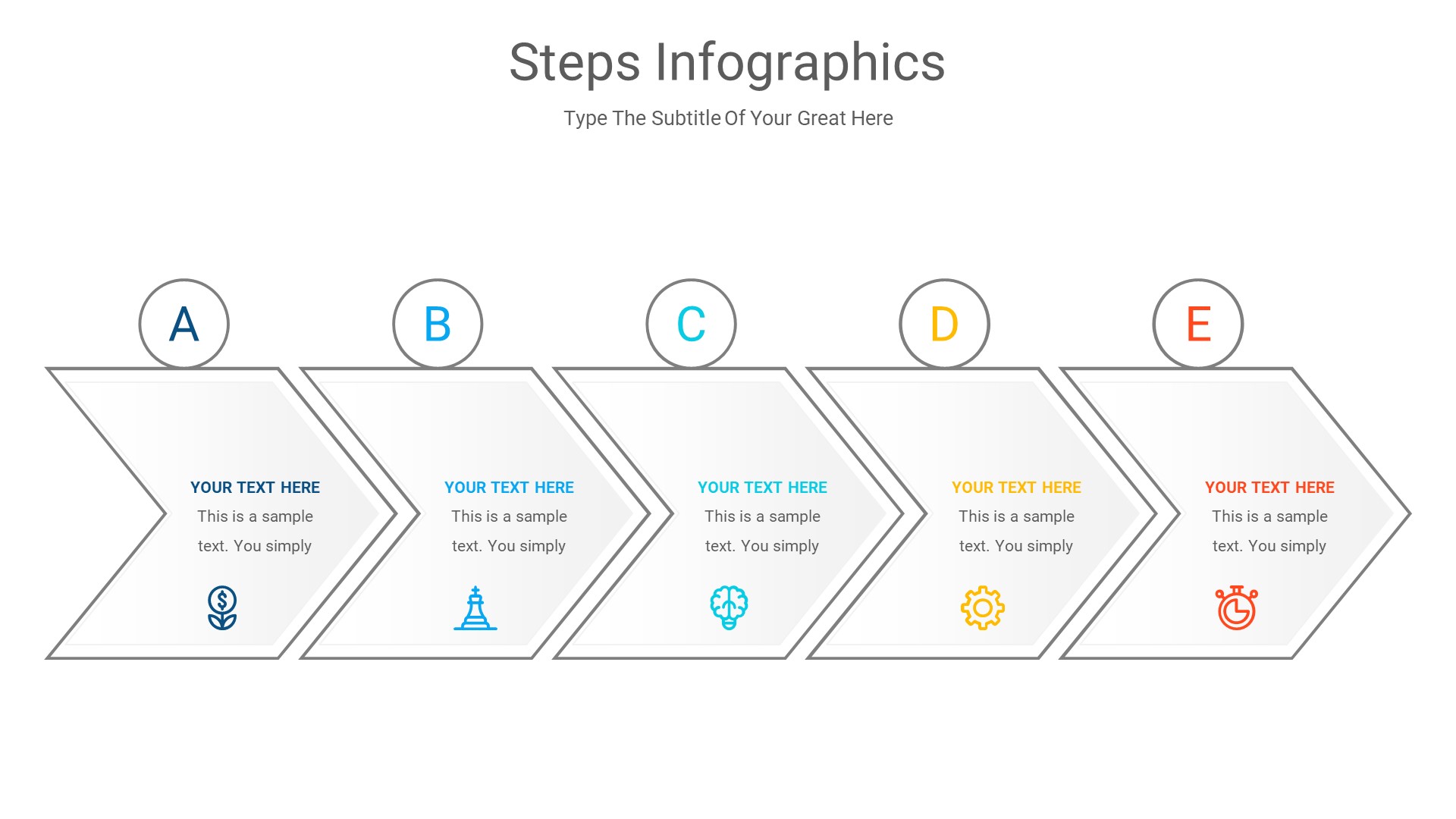 Steps Infographics

Type The Subtitle Of Your Great Here

A

YOUR TEXT HERE
This is a sample text. You simply

B

YOUR TEXT HERE
This is a sample text. You simply

C

YOUR TEXT HERE
This is a sample text. You simply

D

YOUR TEXT HERE
This is a sample text. You simply

E

YOUR TEXT HERE
This is a sample text. You simply