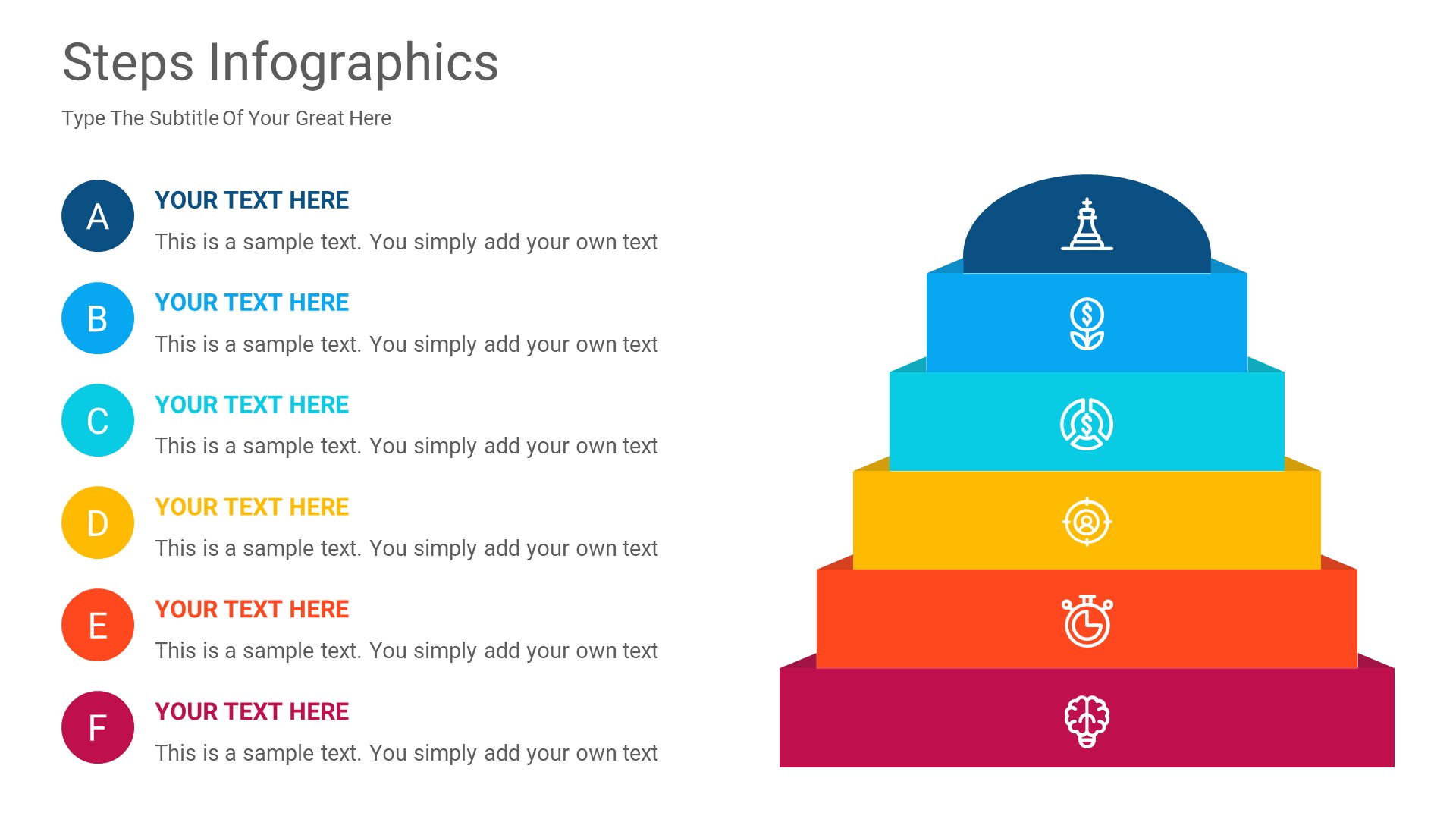 Steps Infographics

Type The Subtitle Of Your Great Here

A

YOUR TEXT HERE

This is a sample text. You simply add your own text

B

YOUR TEXT HERE

This is a sample text. You simply add your own text

C

YOUR TEXT HERE

This is a sample text. You simply add your own text

D

YOUR TEXT HERE

This is a sample text. You simply add your own text

E

YOUR TEXT HERE

This is a sample text. You simply add your own text

F

YOUR TEXT HERE

This is a sample text. You simply add your own text