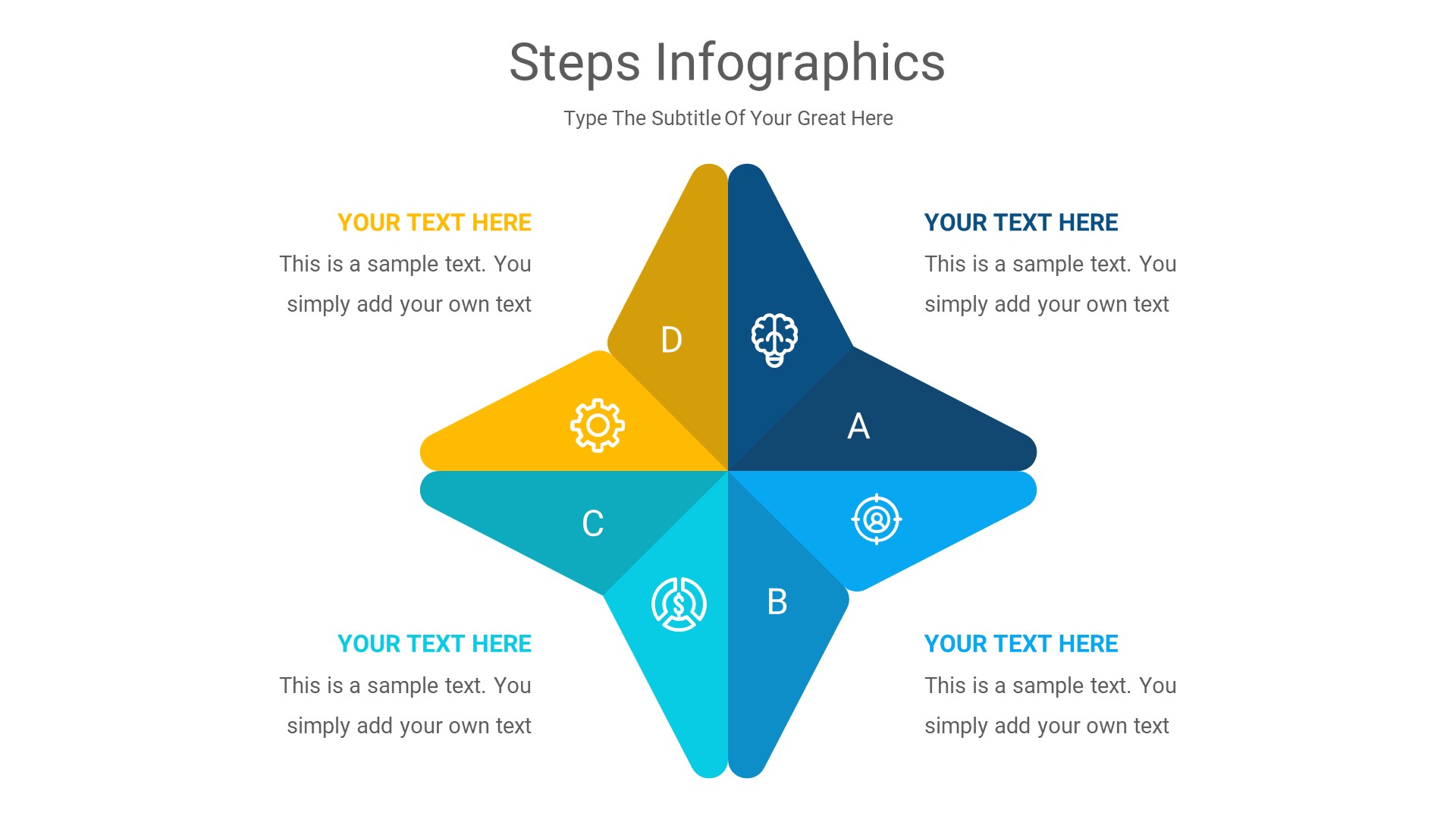 Steps Infographics

Type The Subtitle Of Your Great Here

YOUR TEXT HERE

This is a sample text. You simply add your own text

YOUR TEXT HERE

This is a sample text. You simply add your own text

D

A

C

B

YOUR TEXT HERE

This is a sample text. You simply add your own text

YOUR TEXT HERE

This is a sample text. You simply add your own text