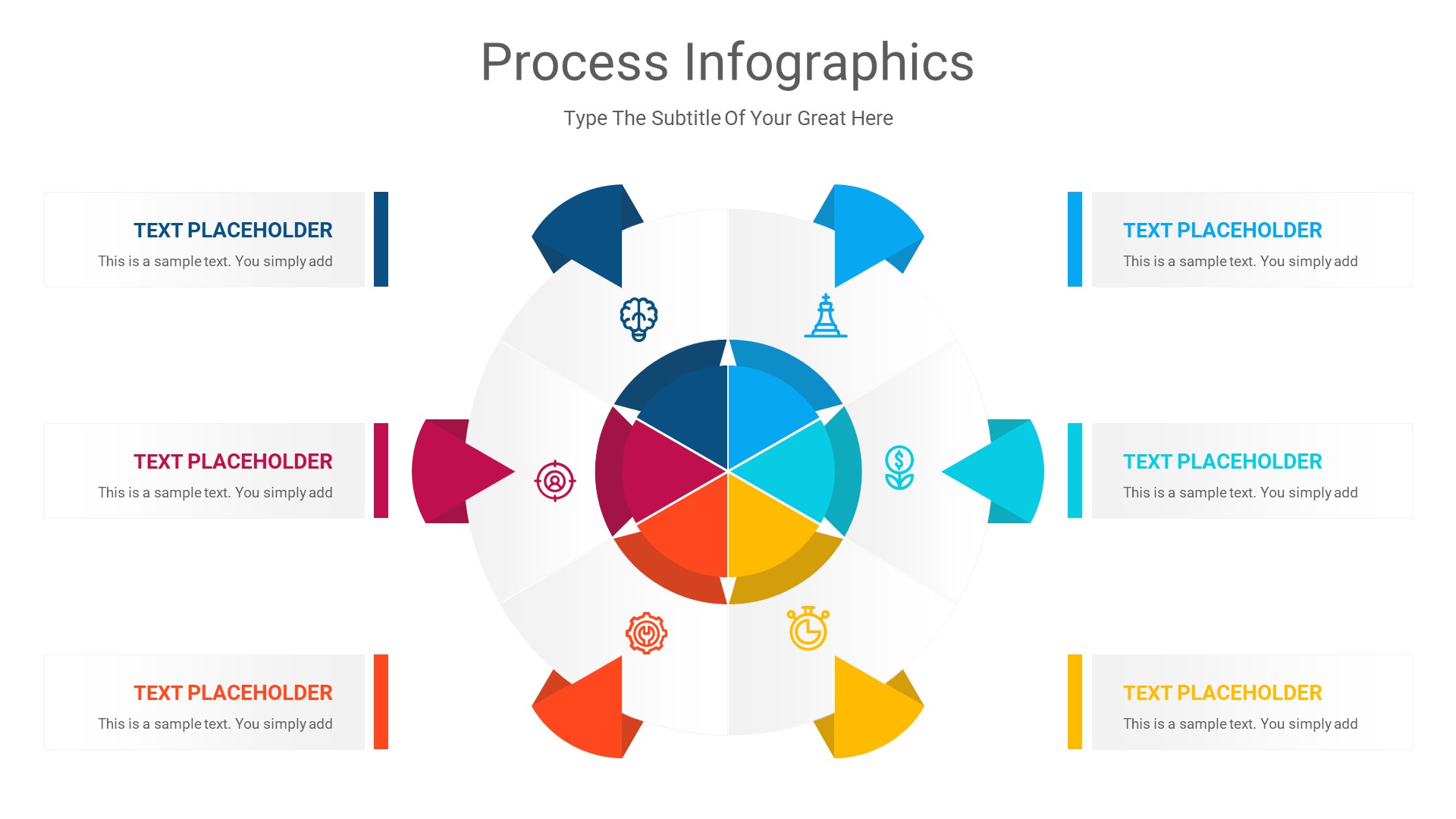 Process Infographics

Type The Subtitle Of Your Great Here

TEXT PLACEHOLDER
This is a sample text. You simply add

TEXT PLACEHOLDER
This is a sample text. You simply add

TEXT PLACEHOLDER
This is a sample text. You simply add

TEXT PLACEHOLDER
This is a sample text. You simply add

TEXT PLACEHOLDER
This is a sample text. You simply add

TEXT PLACEHOLDER
This is a sample text. You simply add