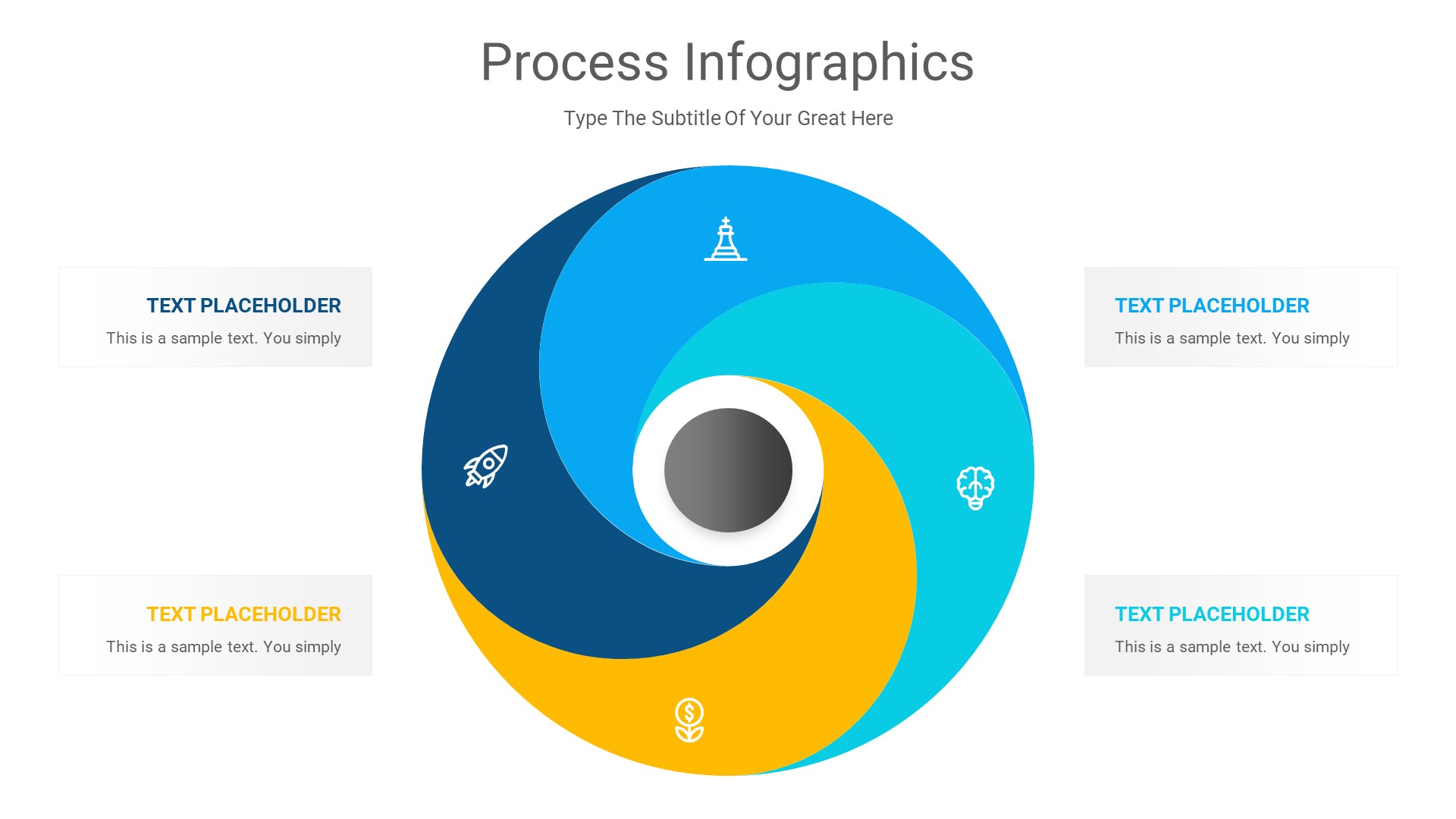 Process Infographics

Type The Subtitle Of Your Great Here

TEXT PLACEHOLDER
This is a sample text. You simply

TEXT PLACEHOLDER
This is a sample text. You simply

TEXT PLACEHOLDER
This is a sample text. You simply

TEXT PLACEHOLDER
This is a sample text. You simply