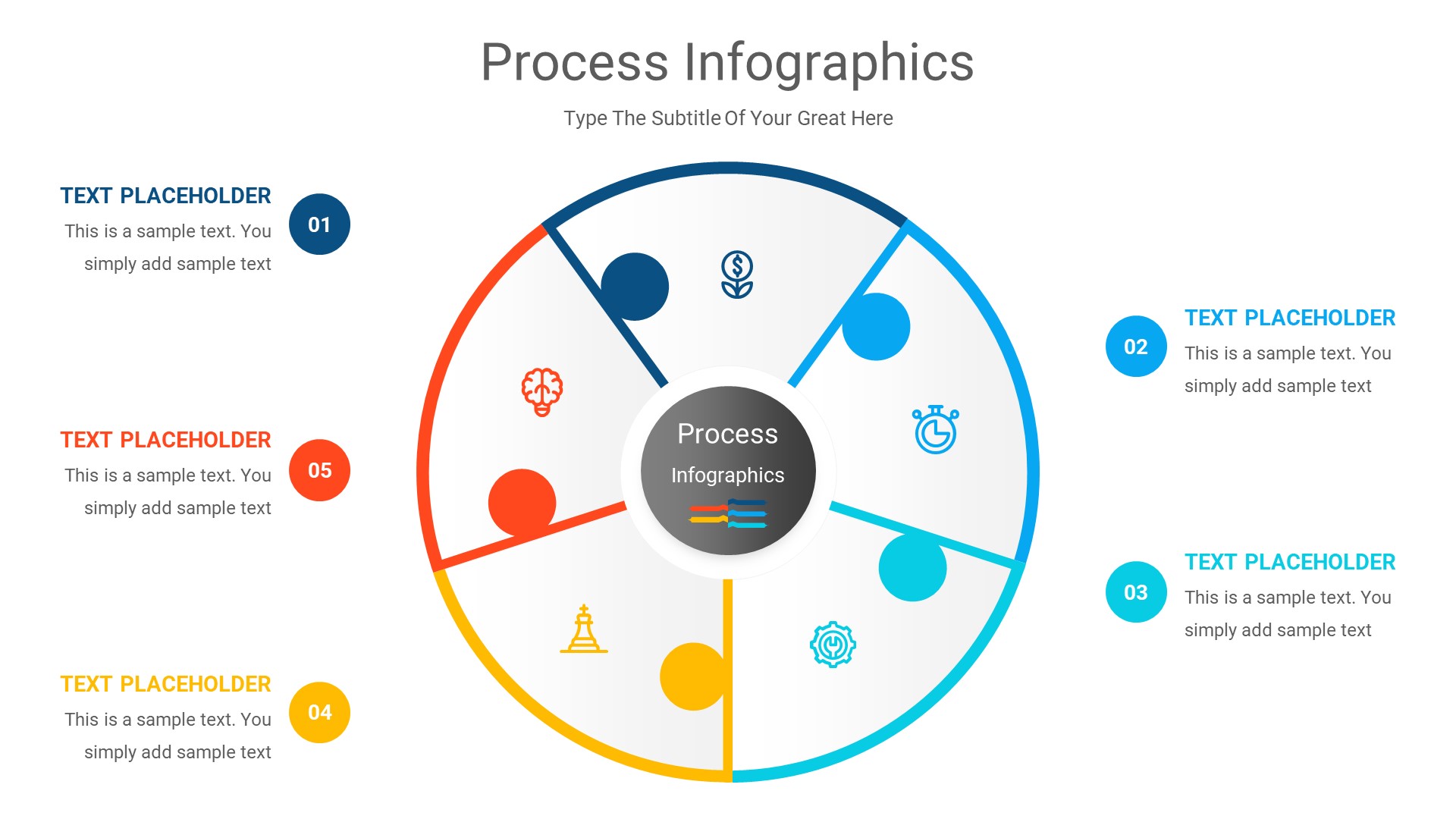 Process Infographics

Type The Subtitle Of Your Great Here

TEXT PLACEHOLDER
This is a sample text. You simply add sample text

01

TEXT PLACEHOLDER
This is a sample text. You simply add sample text

05

TEXT PLACEHOLDER
This is a sample text. You simply add sample text

04

Process
Infographics

02

TEXT PLACEHOLDER
This is a sample text. You simply add sample text

03

TEXT PLACEHOLDER
This is a sample text. You simply add sample text